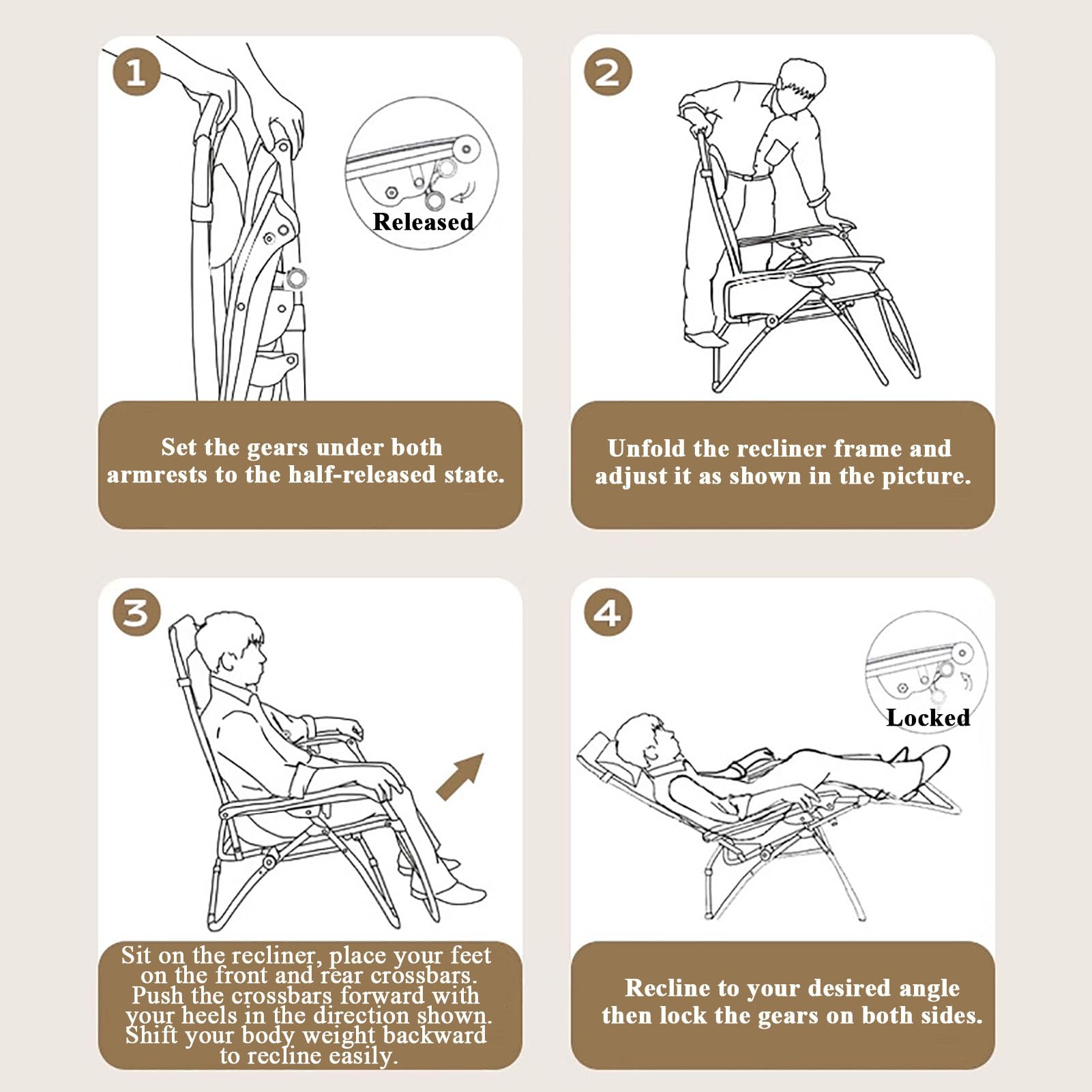 1

Released

Set the gears under both armrests to the half-released state.

2

Unfold the recliner frame and adjust it as shown in the picture.

3

Sit on the recliner, place your feet on the front and rear crossbars. Push the crossbars forward with your heels in the direction shown. Shift your body weight backward to recline easily.

4

Locked

Recline to your desired angle then lock the gears on both sides.