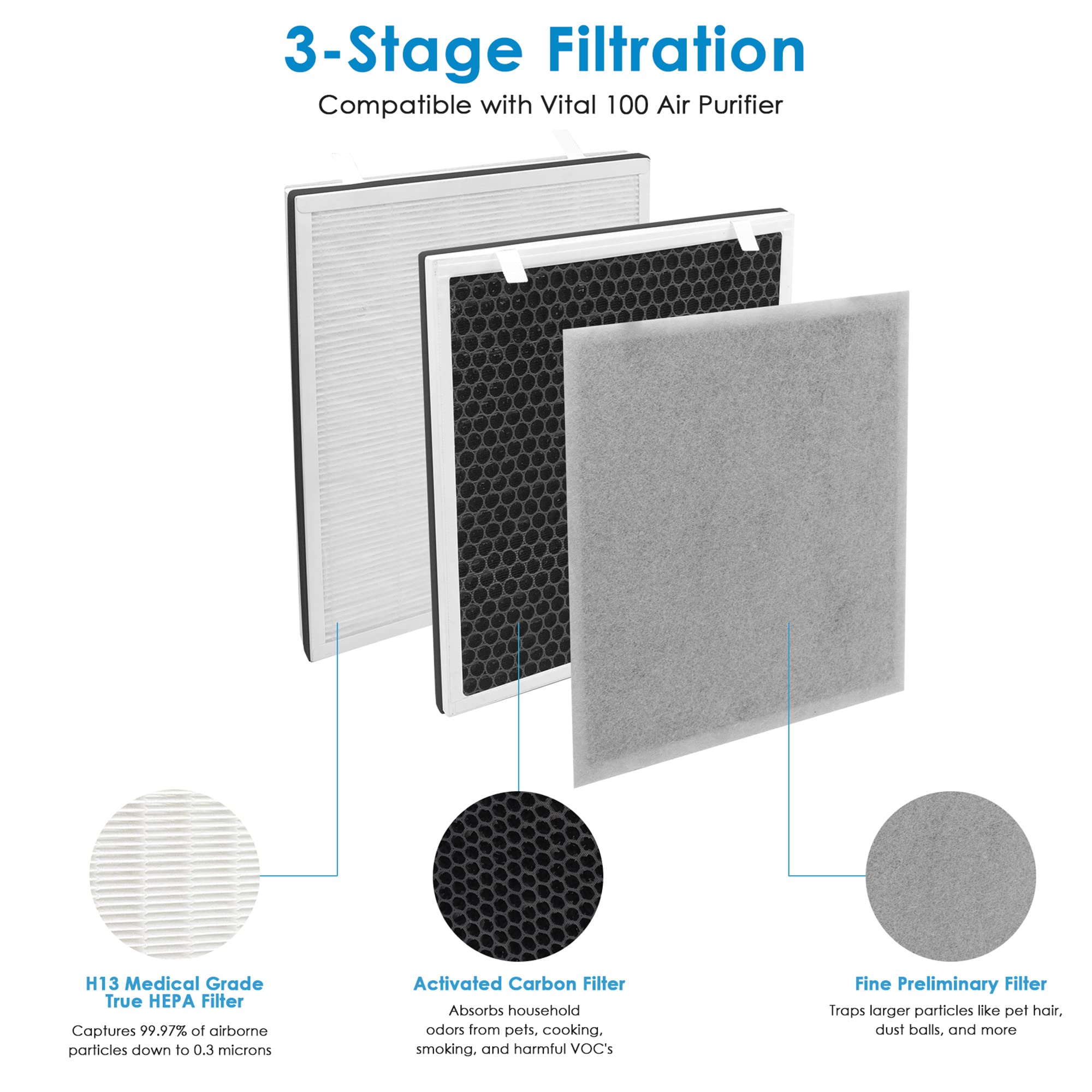 3-Stage Filtration

Compatible with Vital 100 Air Purifier

H13 Medical Grade True HEPA Filter

Captures 99.97% of airborne particles down to 0.3 microns

Activated Carbon Filter

Absorbs household odors from pets, cooking, smoking, and harmful VOC's

Fine Preliminary Filter

Traps larger particles like pet hair, dust balls, and more