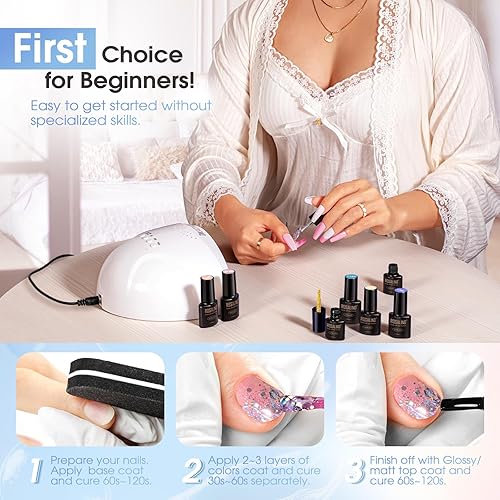 First Choice for Beginners!

Easy to get started without specialized skills.

1 Prepare your nails. Apply base coat and cure 60s~120s.

2 Apply 2~3 layers of colors coat and cure 30s~60s separately.

3 Finish off with Glossy/ matt top coat and cure 60s~120s.