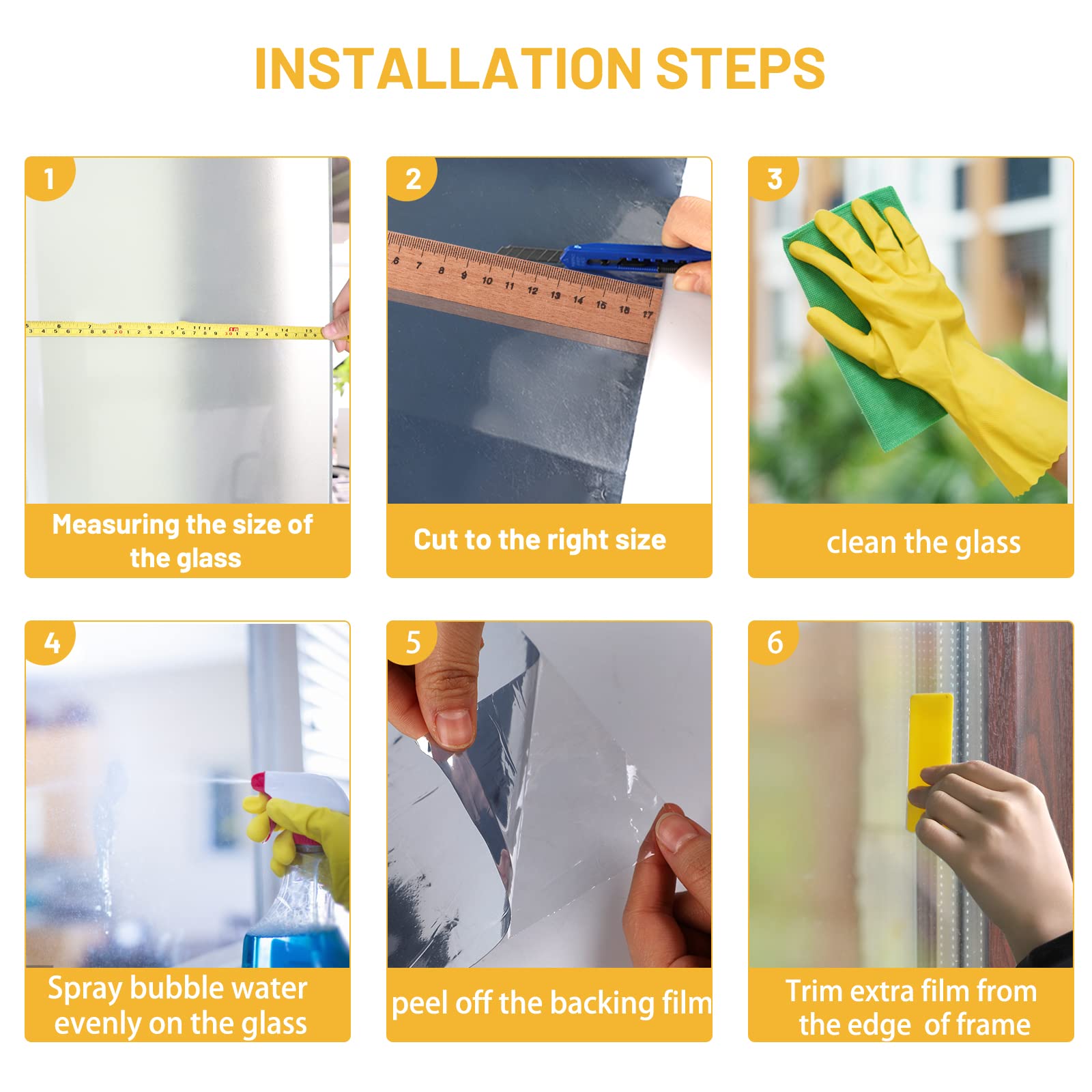 INSTALLATION STEPS

1

Measuring the size of the glass

2

6 7 8 9 10 11 12 13 14 15 16 17

Cut to the right size

3

clean the glass

4

Spray bubble water evenly on the glass

5

peel off the backing film

6

Trim extra film from the edge of frame