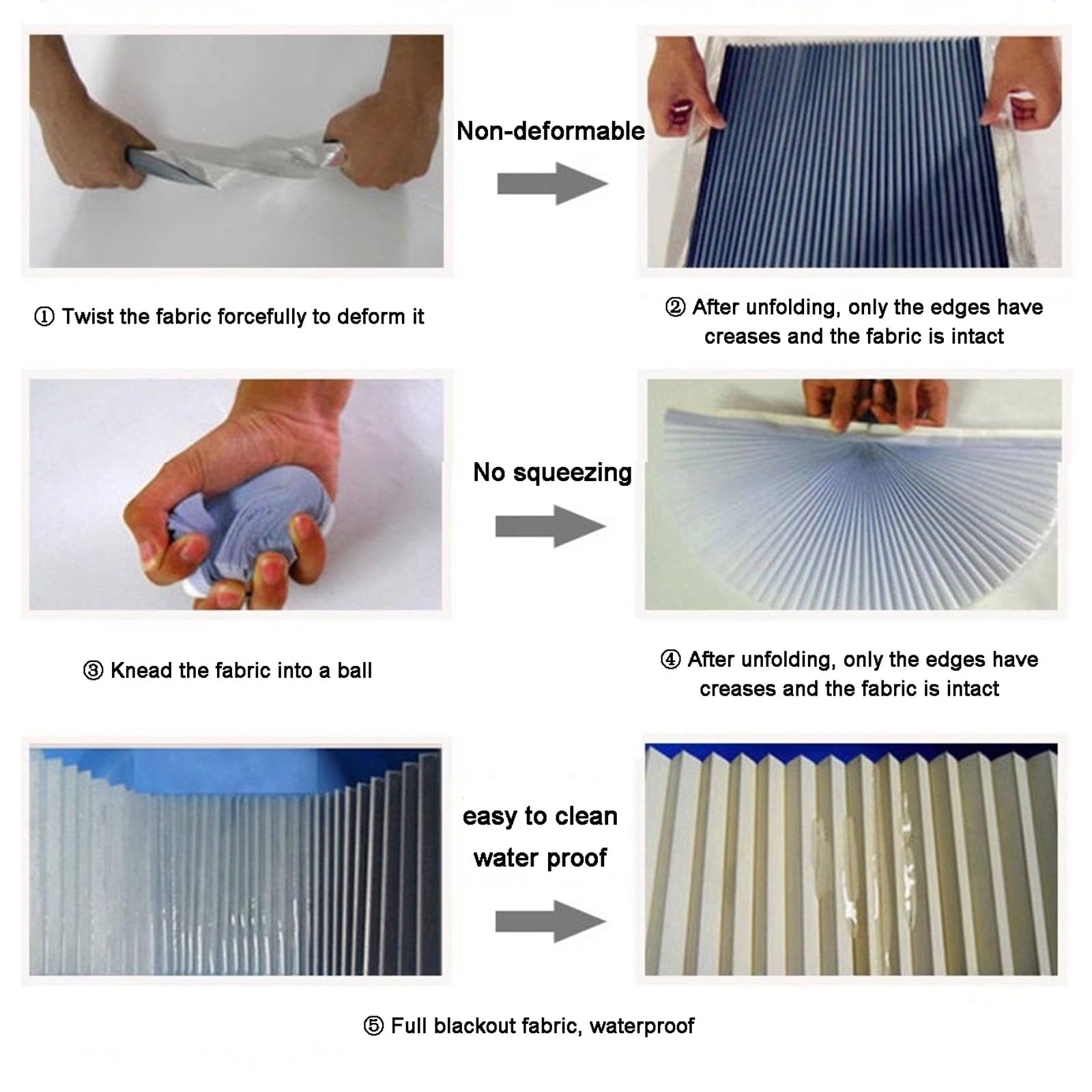 Non-deformable

① Twist the fabric forcefully to deform it

② After unfolding, only the edges have creases and the fabric is intact

No squeezing

③ Knead the fabric into a ball

④ After unfolding, only the edges have creases and the fabric is intact

easy to clean

water proof

⑤ Full blackout fabric, waterproof