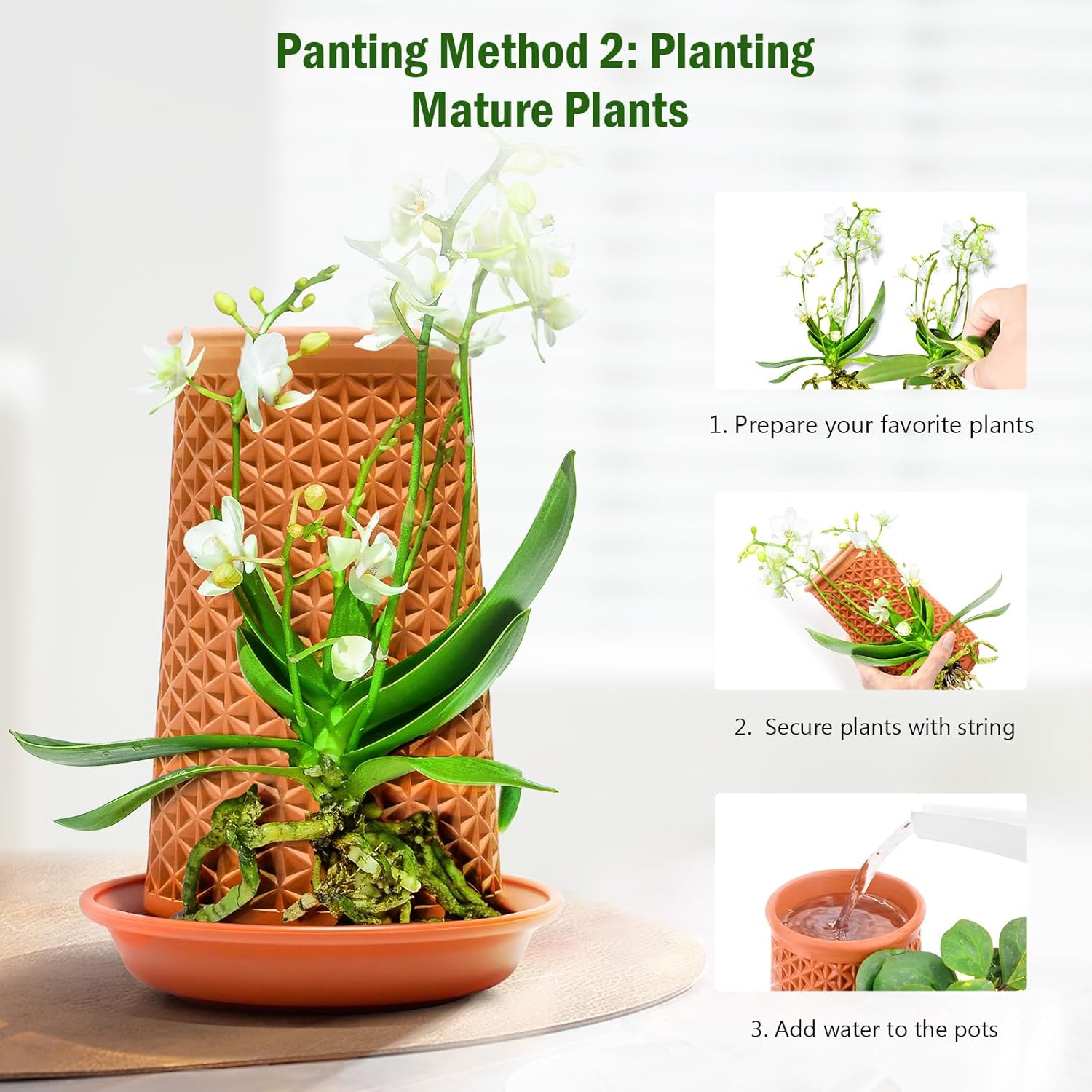 Panting Method 2: Planting Mature Plants

1. Prepare your favorite plants

2. Secure plants with string

3. Add water to the pots