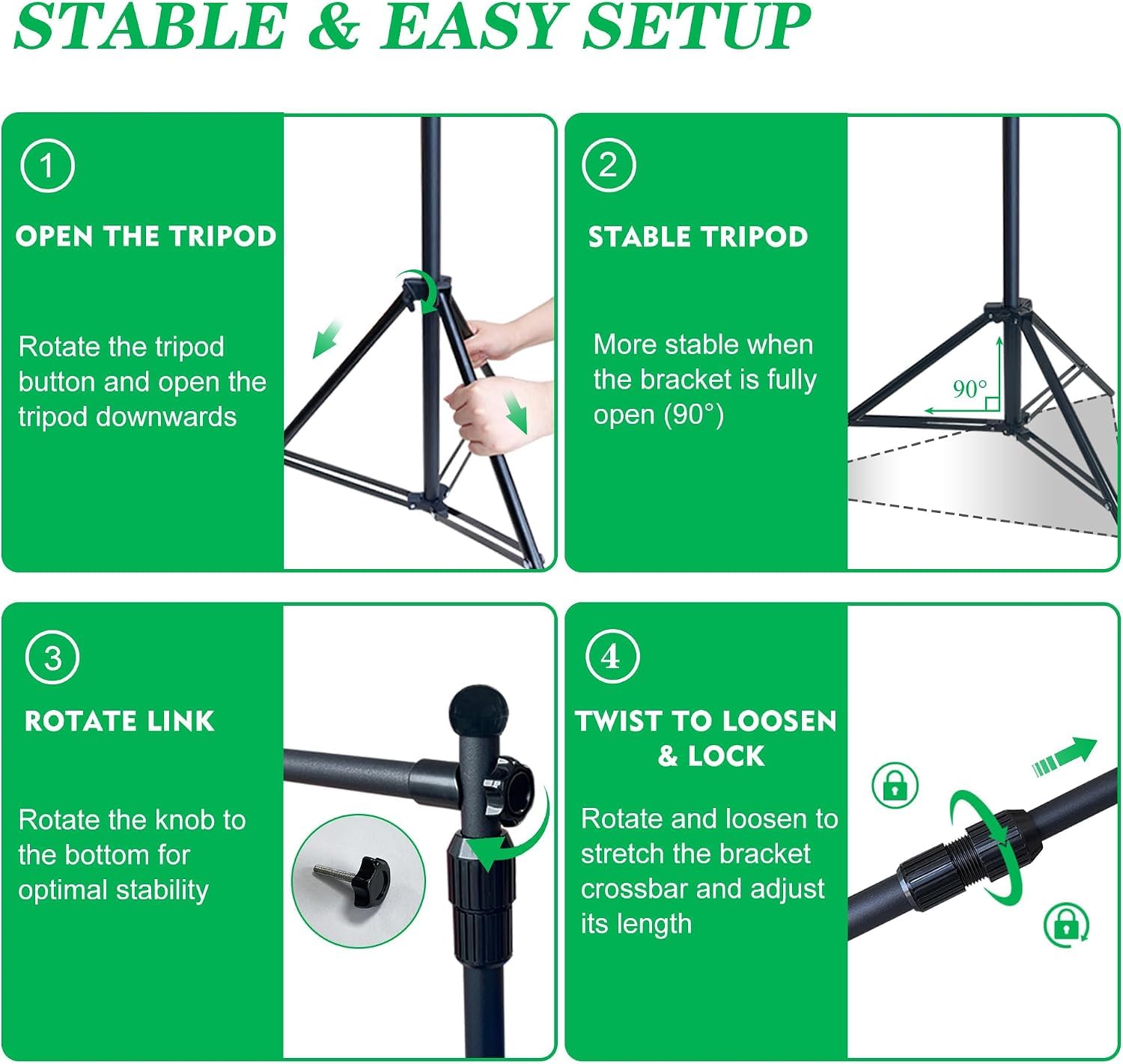 STABLE & EASY SETUP

1

OPEN THE TRIPOD

Rotate the tripod button and open the tripod downwards

2

STABLE TRIPOD

More stable when the bracket is fully open (90°)

90°

3

ROTATE LINK

Rotate the knob to the bottom for optimal stability

4

TWIST TO LOOSEN & LOCK

Rotate and loosen to stretch the bracket crossbar and adjust its length