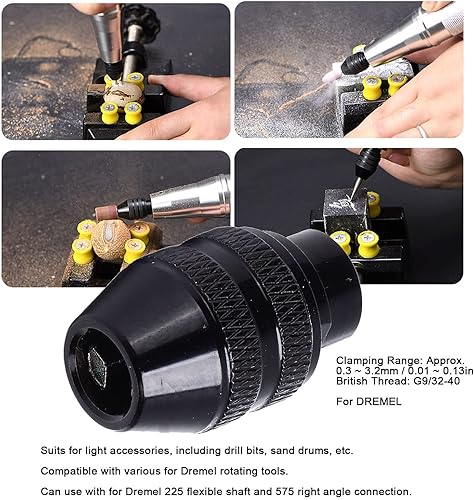 Clamping Range: Approx. 0.3 ~ 3.2mm / 0.01 ~ 0.13in
British Thread: G9/32-40

For DREMEL

Suits for light accessories, including drill bits, sand drums, etc.

Compatible with various for Dremel rotating tools.

Can use with for Dremel 225 flexible shaft and 575 right angle connection.