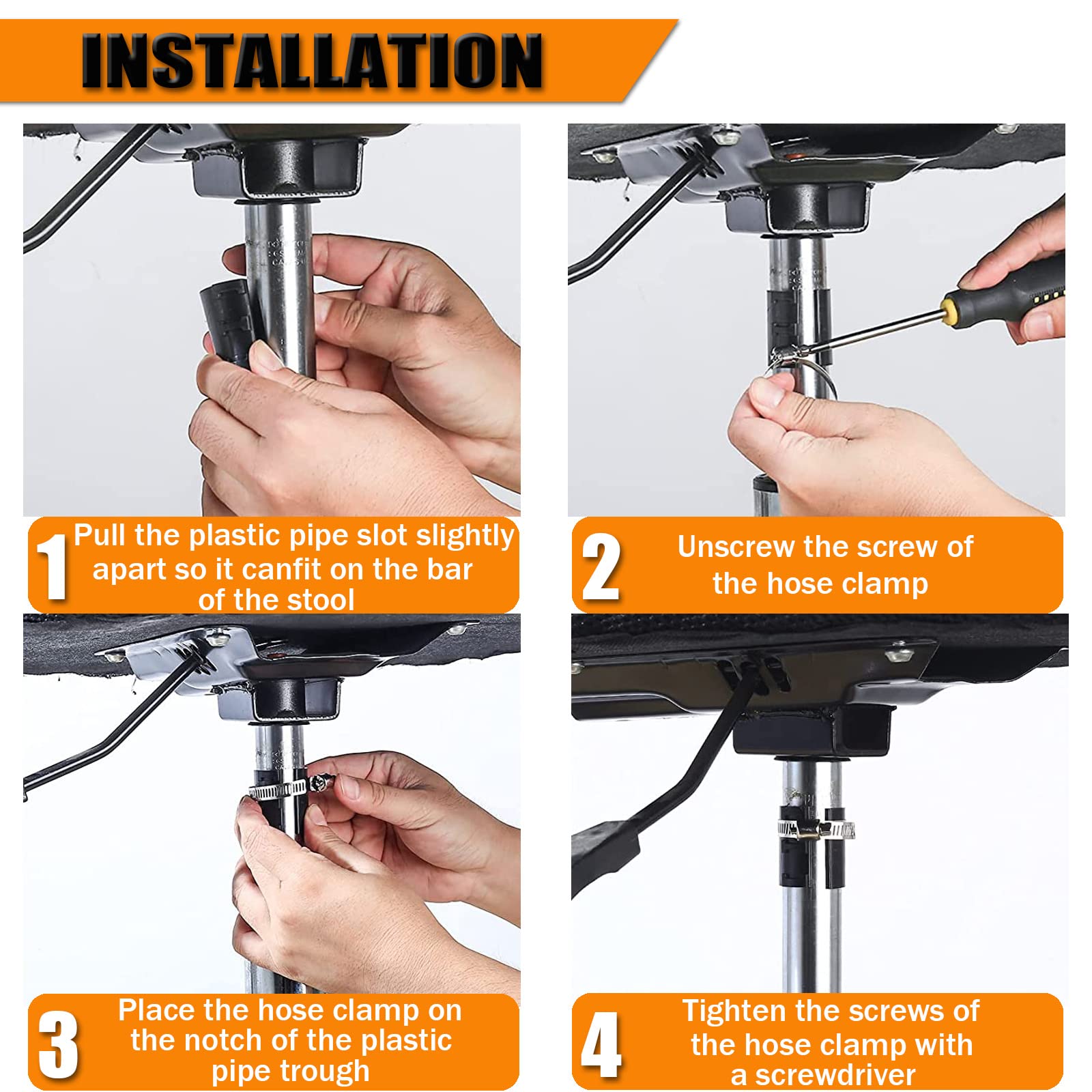 INSTALLATION

1 Pull the plastic pipe slot slightly apart so it canfit on the bar of the stool

2 Unscrew the screw of the hose clamp

3 Place the hose clamp on the notch of the plastic pipe trough

4 Tighten the screws of the hose clamp with a screwdriver