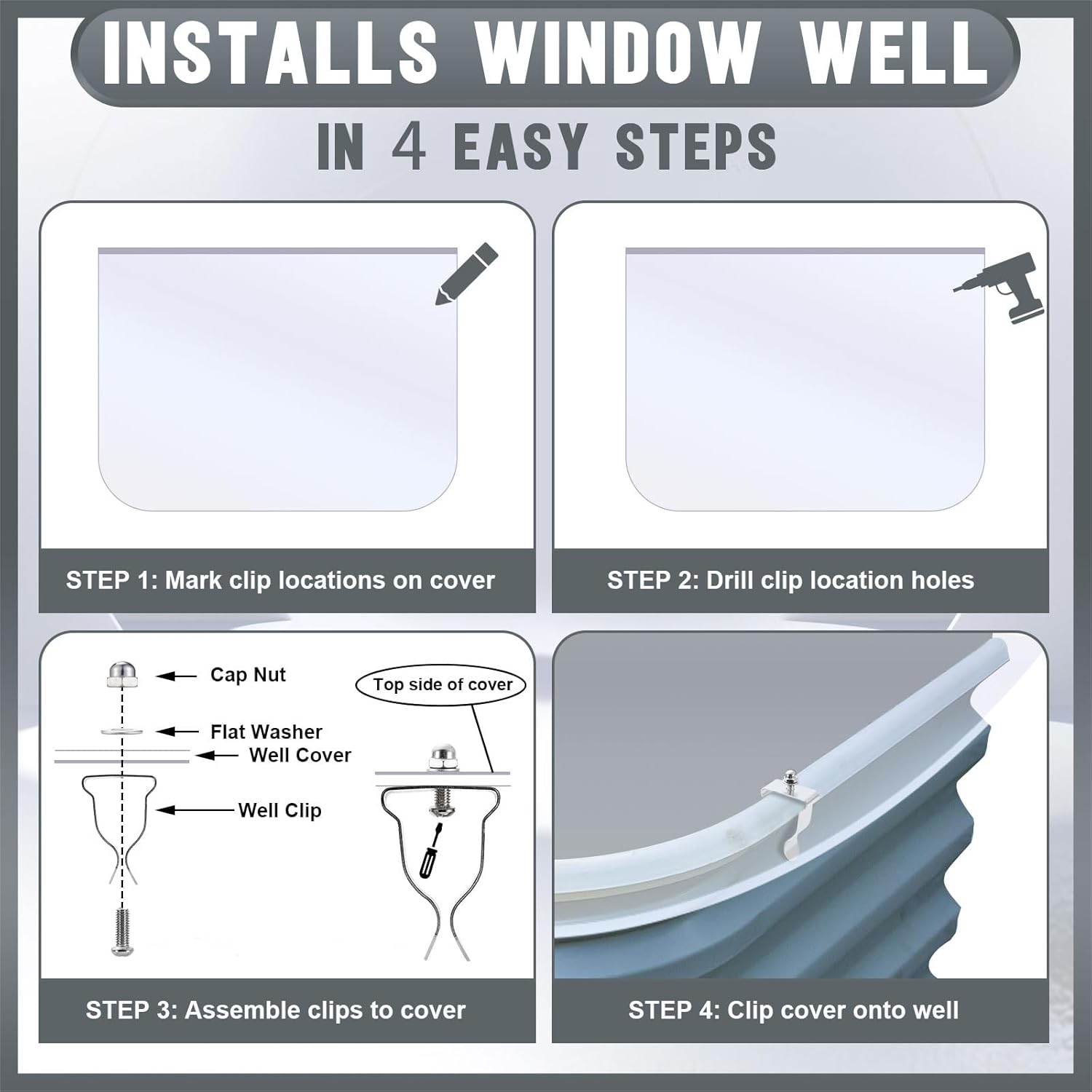 INSTALLS WINDOW WELL

IN 4 EASY STEPS

STEP 1: Mark clip locations on cover

STEP 2: Drill clip location holes

Cap Nut

Flat Washer

Well Cover

Well Clip

Top side of cover

STEP 3: Assemble clips to cover

STEP 4: Clip cover onto well