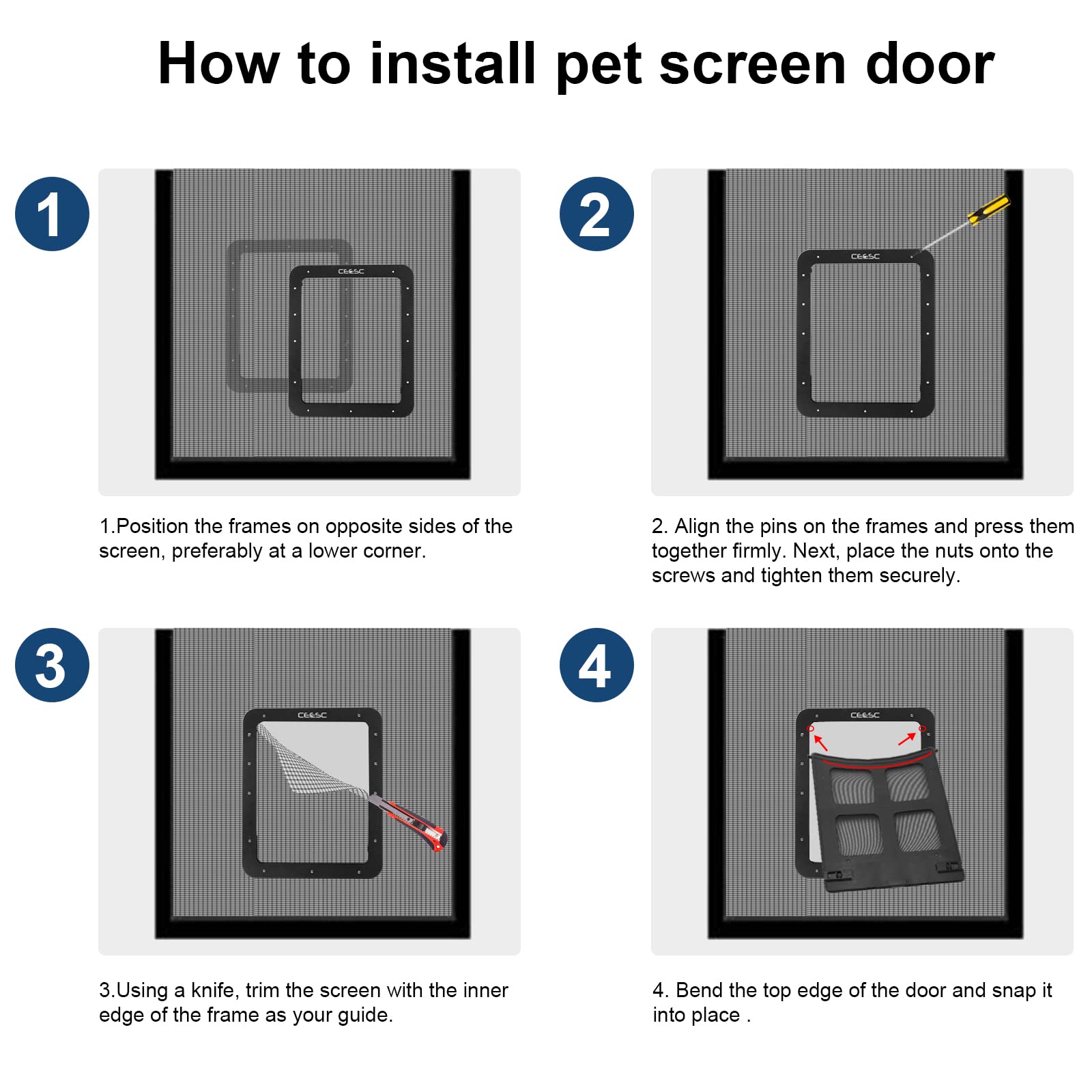 How to install pet screen door

1

CEESC

1.Position the frames on opposite sides of the screen, preferably at a lower corner.

2

CEESC

2. Align the pins on the frames and press them together firmly. Next, place the nuts onto the screws and tighten them securely.

3

CEESC

3.Using a knife, trim the screen with the inner edge of the frame as your guide.

4

CEESC

4. Bend the top edge of the door and snap it into place .