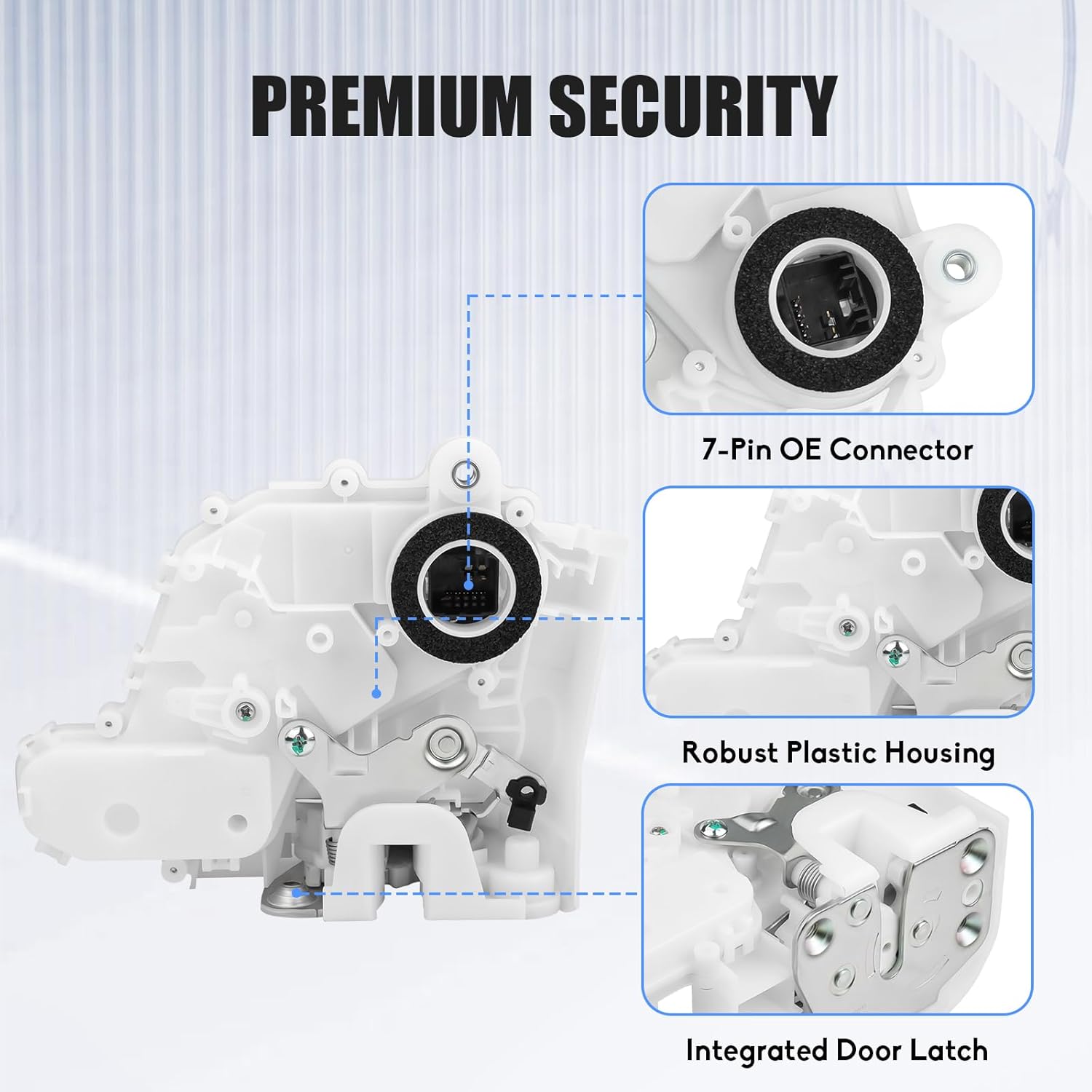 PREMIUM SECURITY

7-Pin OE Connector

Robust Plastic Housing

Integrated Door Latch