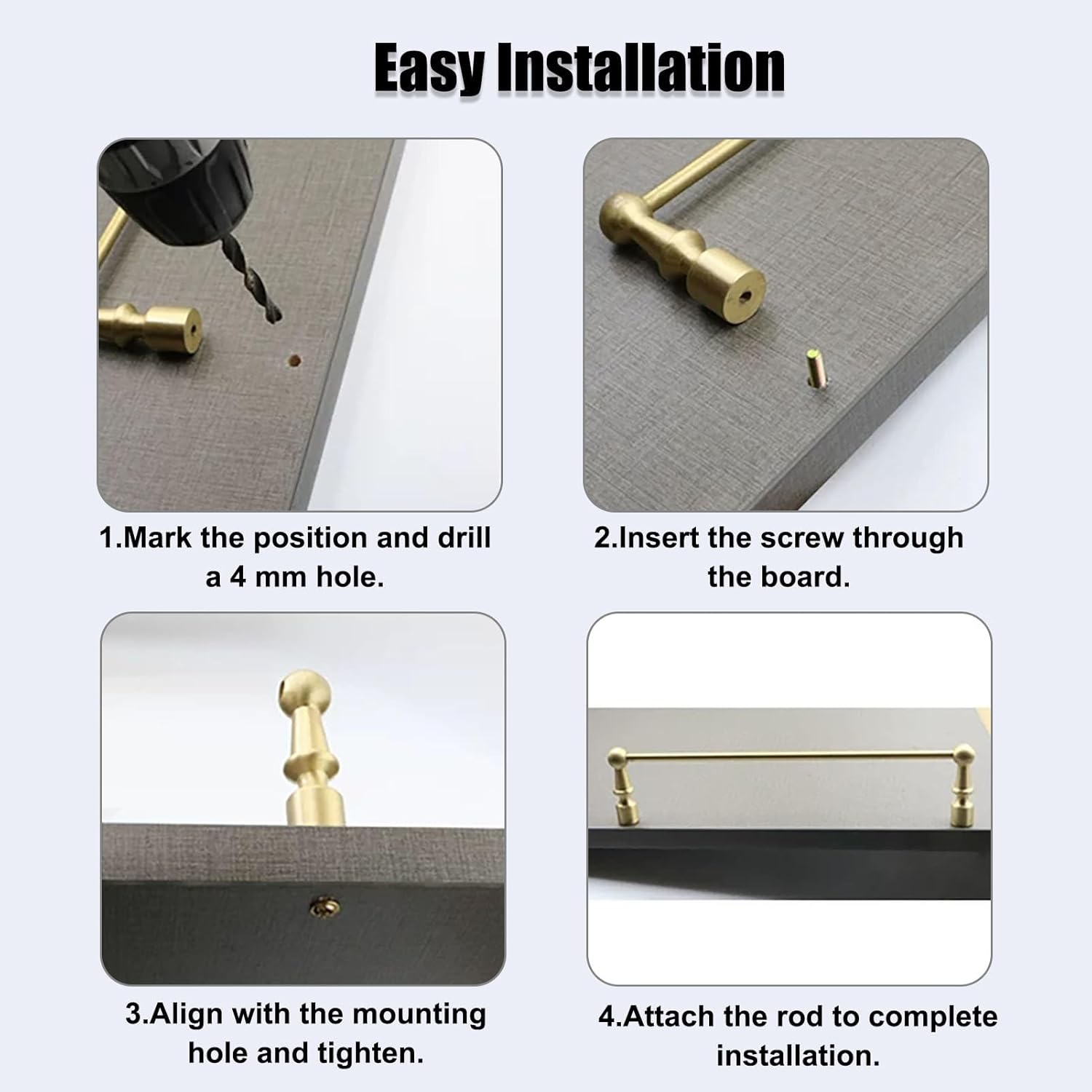 Easy Installation

1.Mark the position and drill a 4 mm hole.

2.Insert the screw through the board.

3.Align with the mounting hole and tighten.

4.Attach the rod to complete installation.