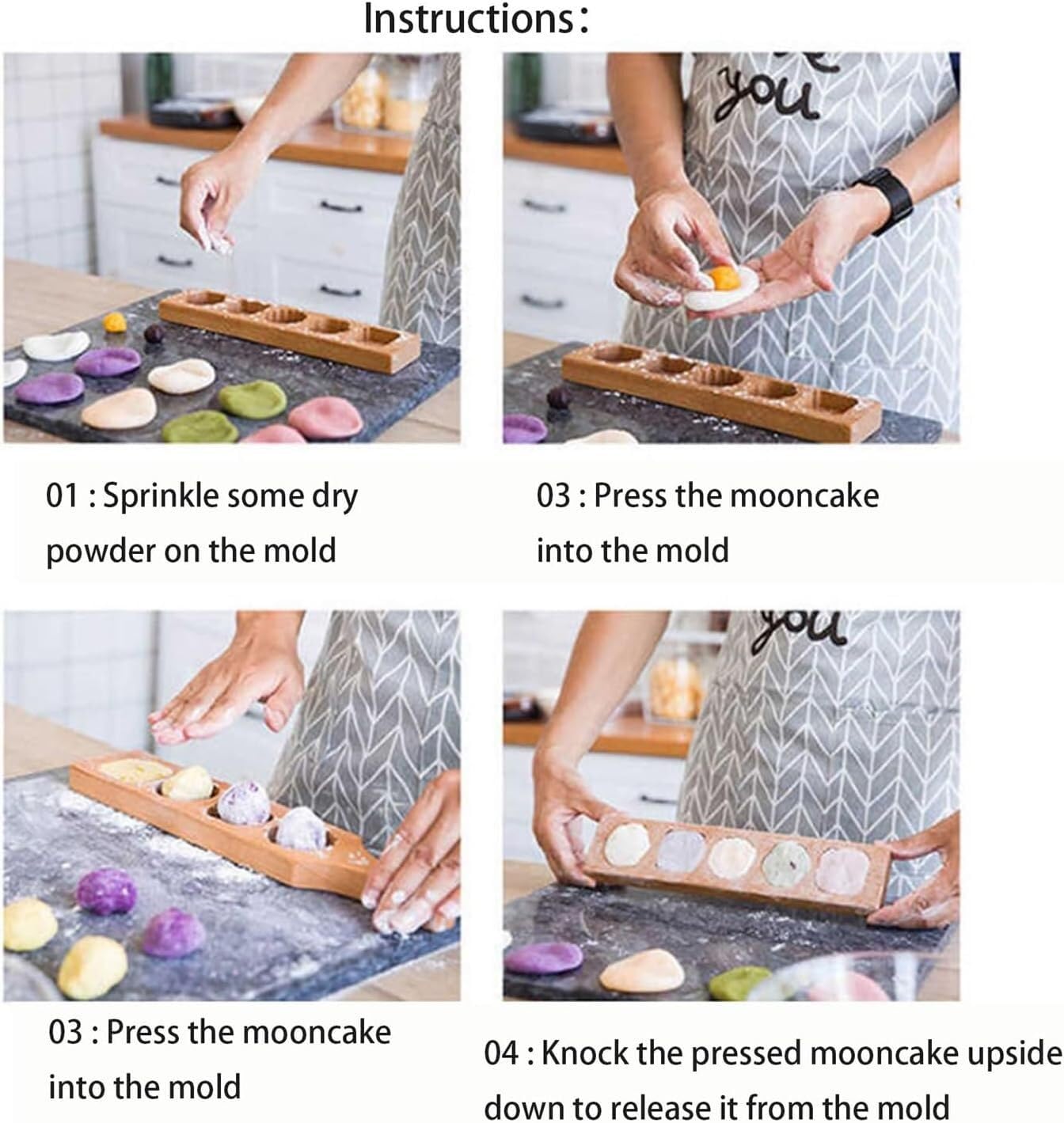 Instructions:

you

01 : Sprinkle some dry powder on the mold

03 : Press the mooncake into the mold

you

03 : Press the mooncake into the mold

04 : Knock the pressed mooncake upside down to release it from the mold