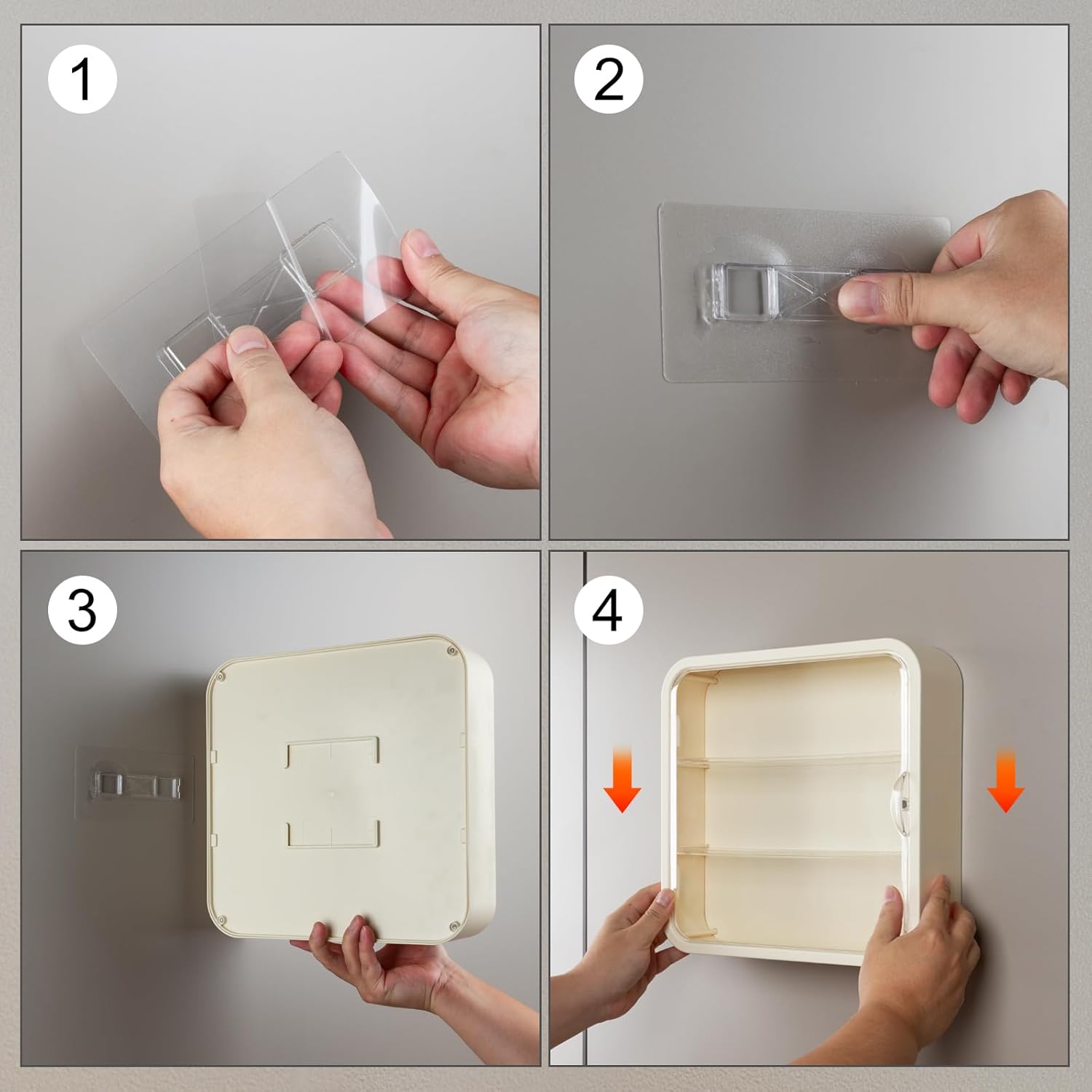 1

2

3

4