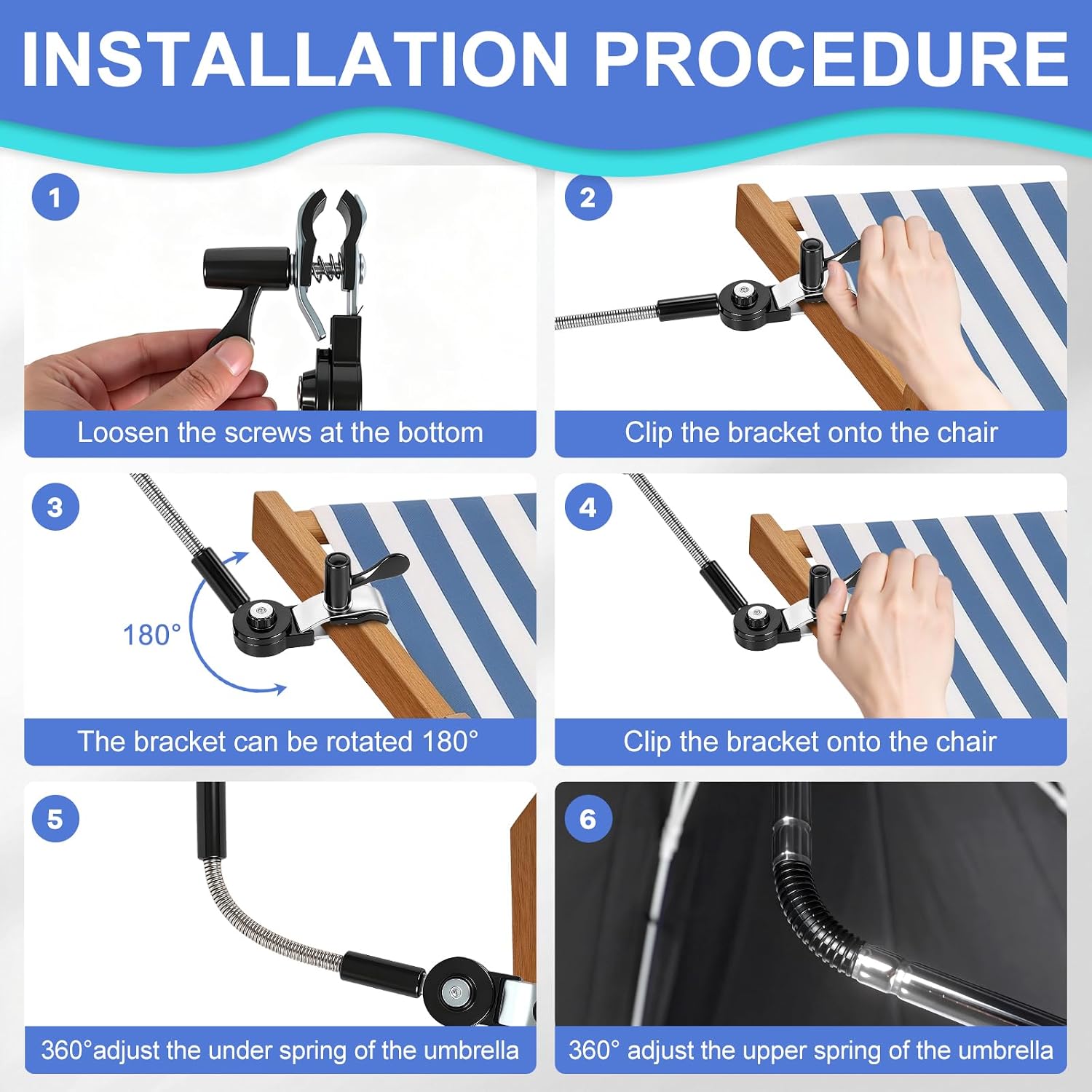 INSTALLATION PROCEDURE

1

Loosen the screws at the bottom

2

Clip the bracket onto the chair

3

180°

The bracket can be rotated 180°

4

Clip the bracket onto the chair

5

360°adjust the under spring of the umbrella

6

360° adjust the upper spring of the umbrella