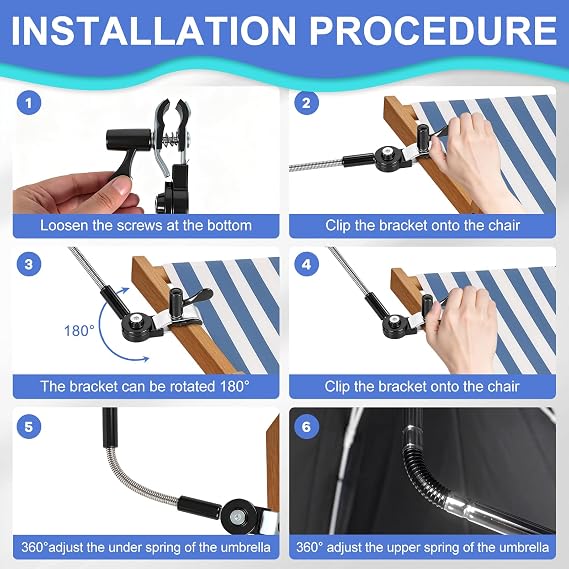 INSTALLATION PROCEDURE

1
Loosen the screws at the bottom

2
Clip the bracket onto the chair

3
180°
The bracket can be rotated 180°

4
Clip the bracket onto the chair

5
360°adjust the under spring of the umbrella

6
360° adjust the upper spring of the umbrella