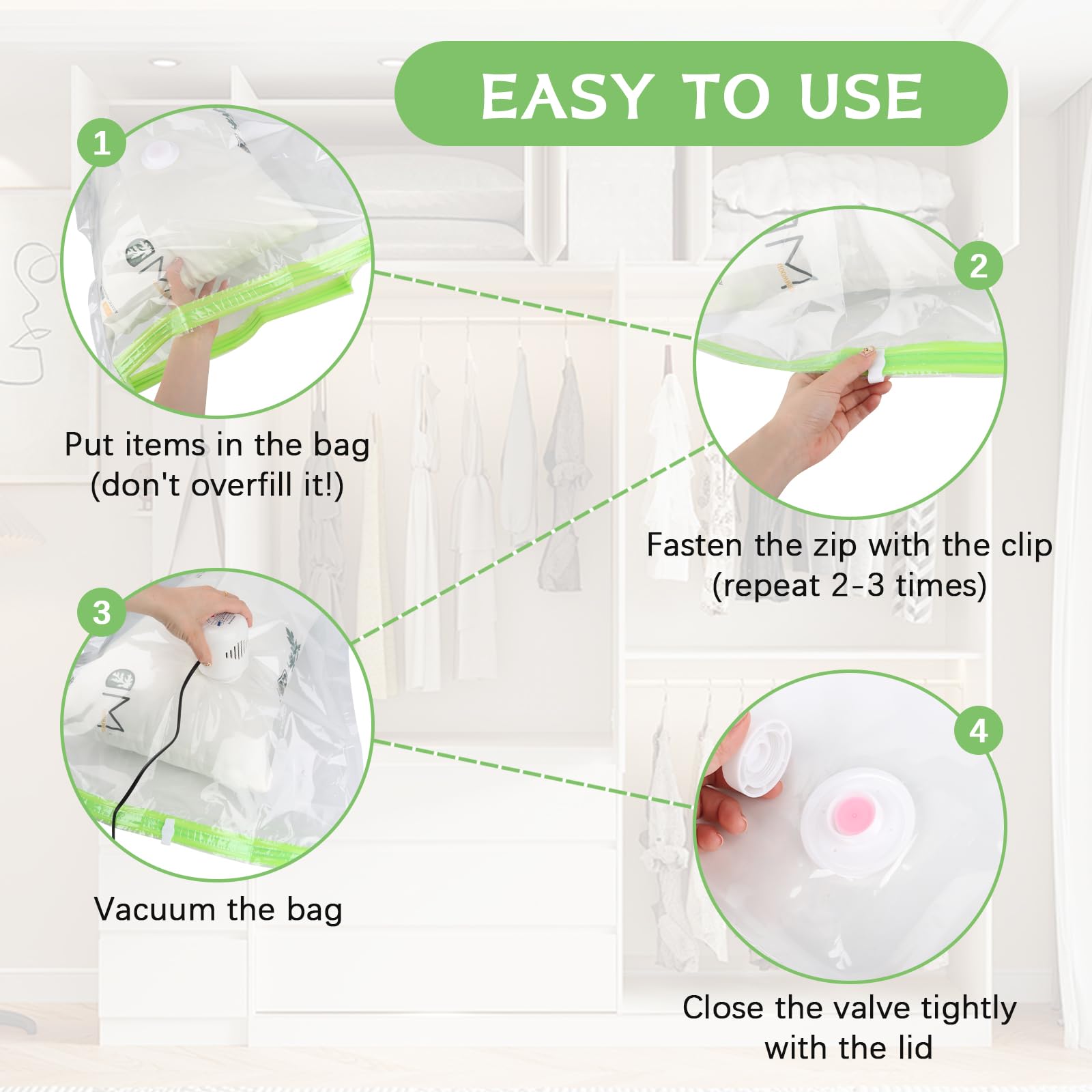 EASY TO USE

1

Put items in the bag
(don't overfill it!)

2

Fasten the zip with the clip
(repeat 2-3 times)

3

Vacuum the bag

4

Close the valve tightly
with the lid