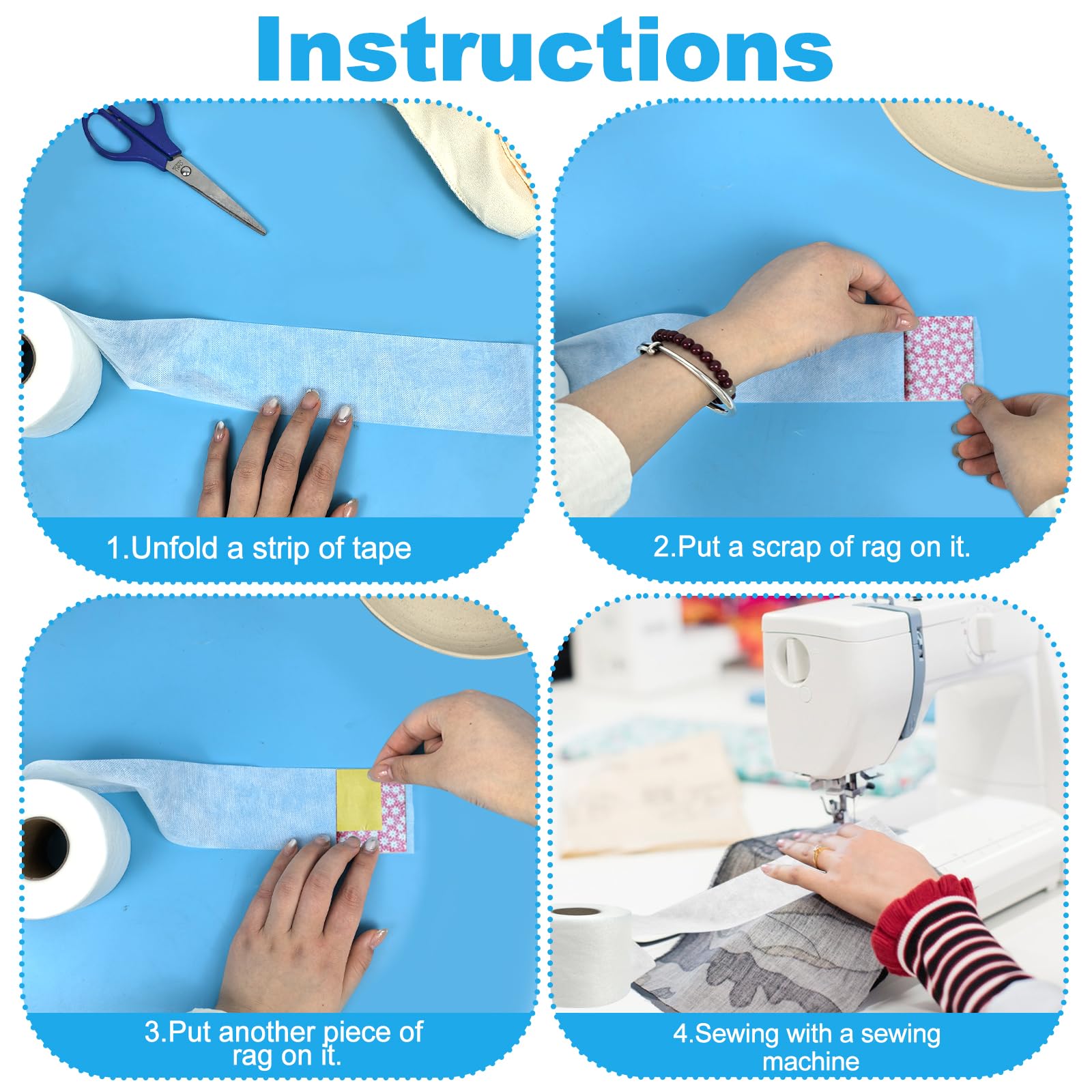 Instructions

1.Unfold a strip of tape

2.Put a scrap of rag on it.

3.Put another piece of rag on it.

4.Sewing with a sewing machine