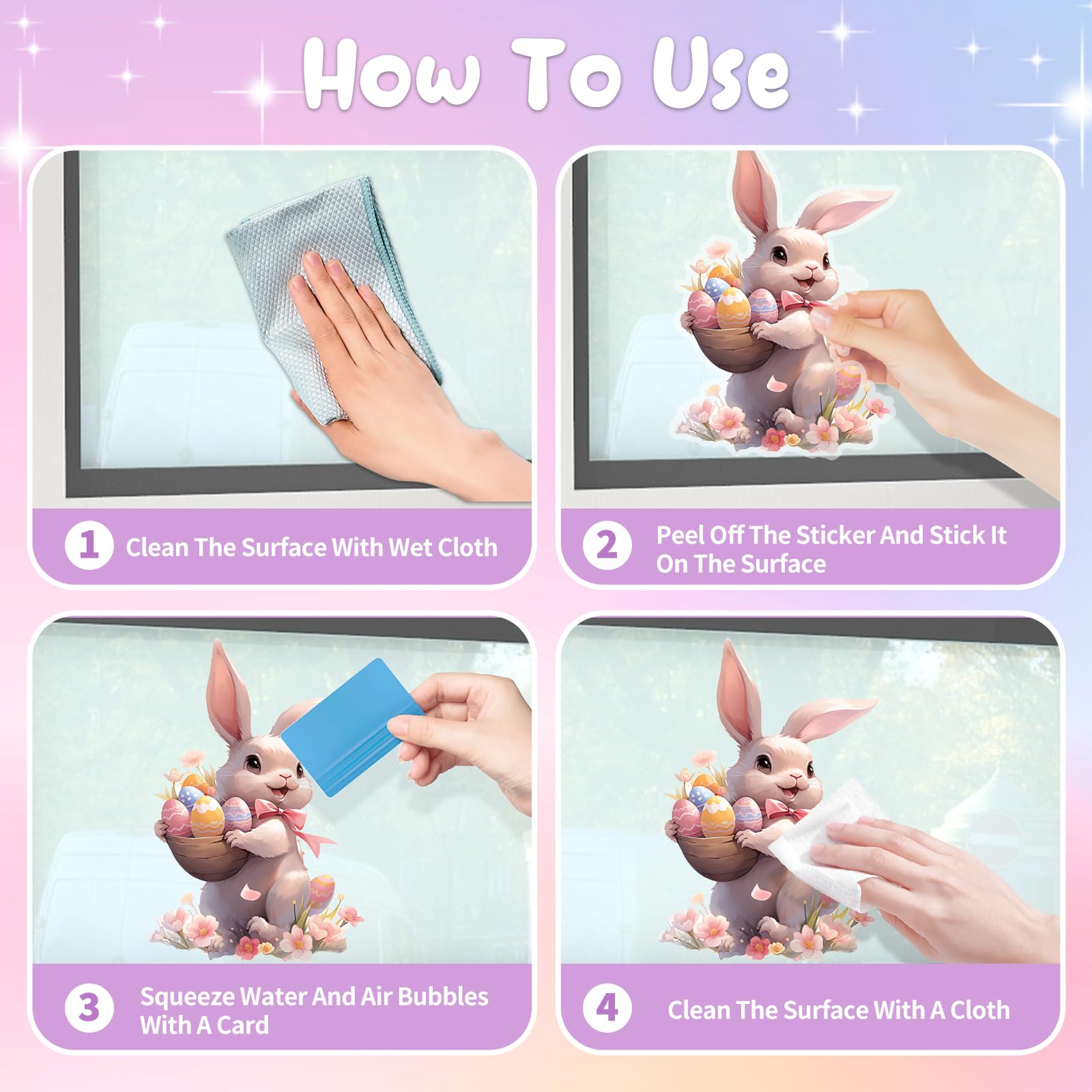 How To Use

1 Clean The Surface With Wet Cloth

2 Peel Off The Sticker And Stick It On The Surface

3 Squeeze Water And Air Bubbles With A Card

4 Clean The Surface With A Cloth