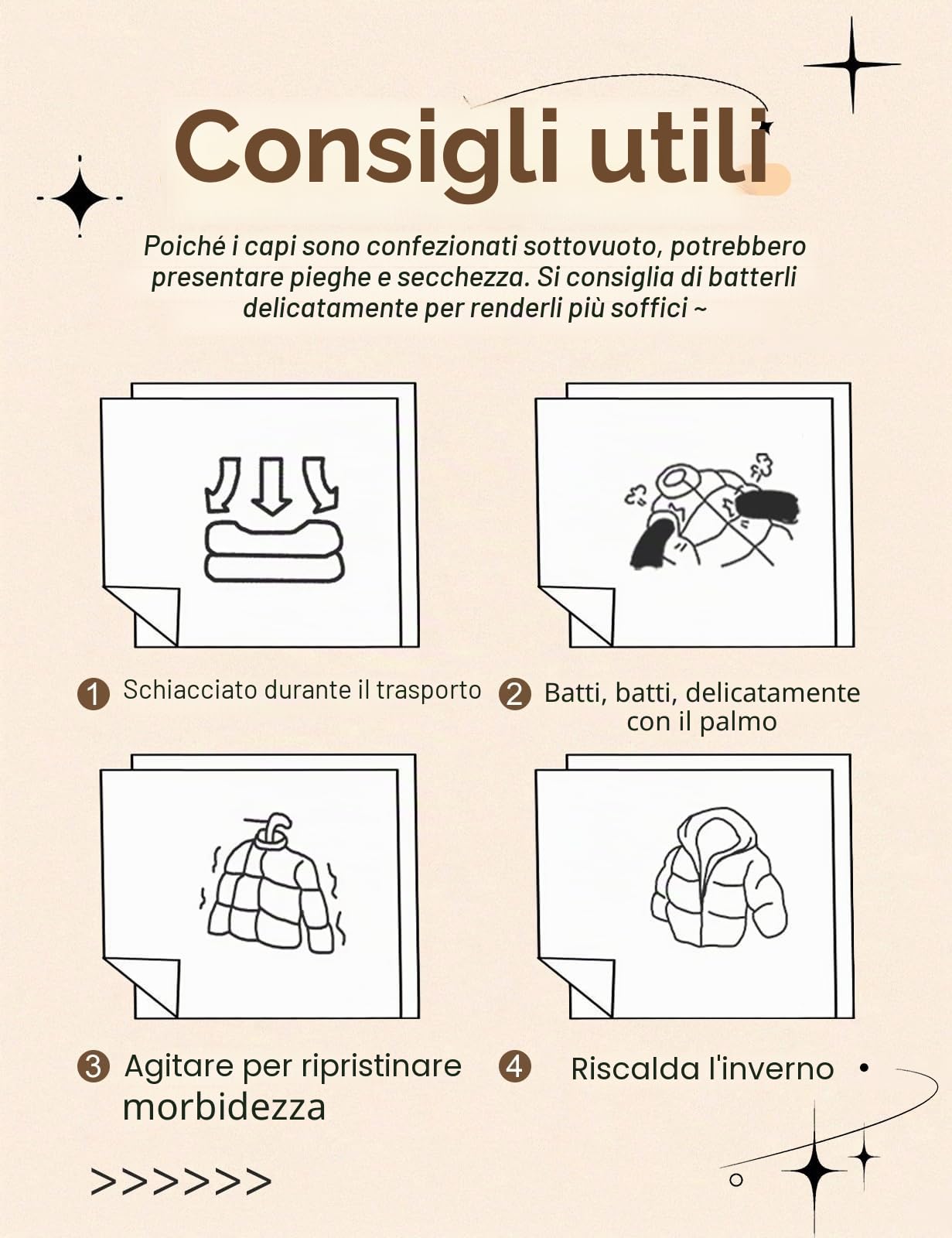 Consigli utili

Poiché i capi sono confezionati sottovuoto, potrebbero presentare pieghe e secchezza. Si consiglia di batterli delicatamente per renderli più soffici ~

1 Schiacciato durante il trasporto

2 Batti, batti, delicatamente con il palmo

3 Agitare per ripristinare morbidezza

4 Riscalda l'inverno

>>>>>>