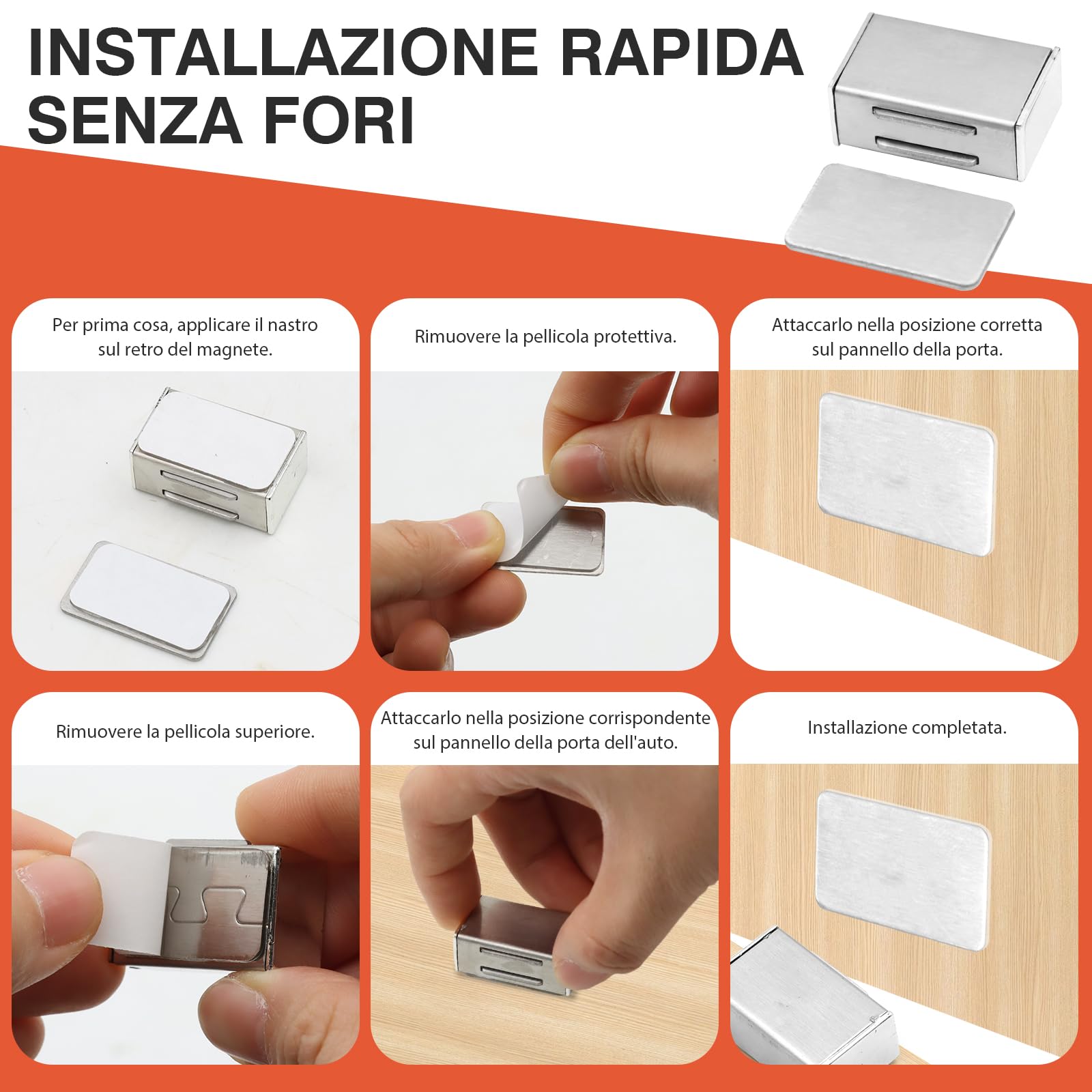 INSTALLAZIONE RAPIDA SENZA FORI

Per prima cosa, applicare il nastro sul retro del magnete.

Rimuovere la pellicola protettiva.

Attaccarlo nella posizione corretta sul pannello della porta.

Rimuovere la pellicola superiore.

Attaccarlo nella posizione corrispondente sul pannello della porta dell'auto.

Installazione completata.