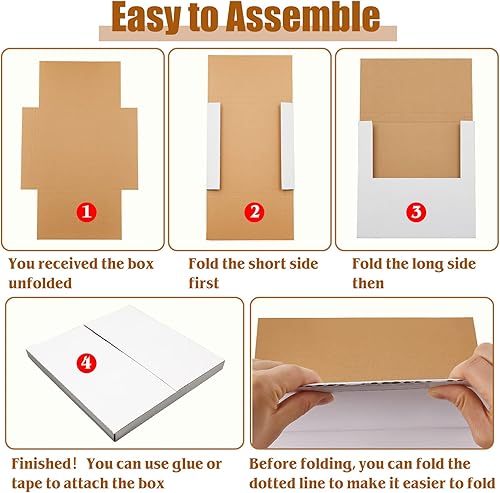 Easy to Assemble

1

You received the box unfolded

2

Fold the short side first

3

Fold the long side then

4

Finished！ You can use glue or tape to attach the box

Before folding, you can fold the dotted line to make it easier to fold