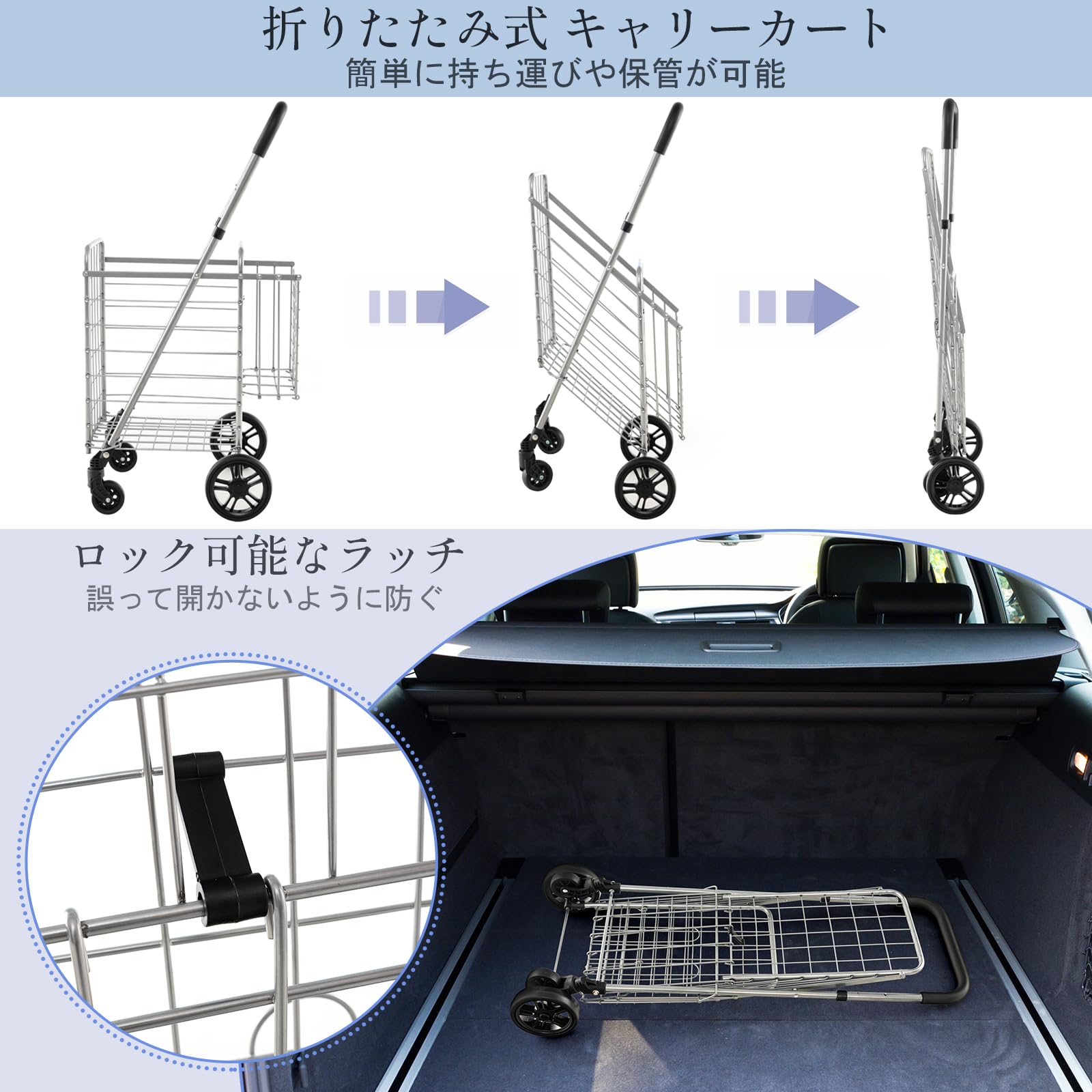 折りたたみ式 キャリーカート
簡単に持ち運びや保管が可能

ロック可能なラッチ
誤って開かないように防ぐ