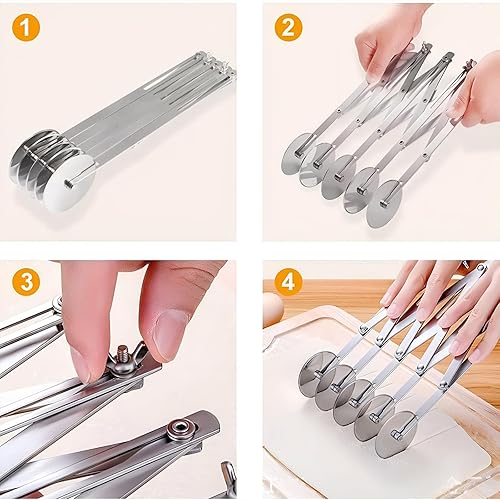 1

2

3

4