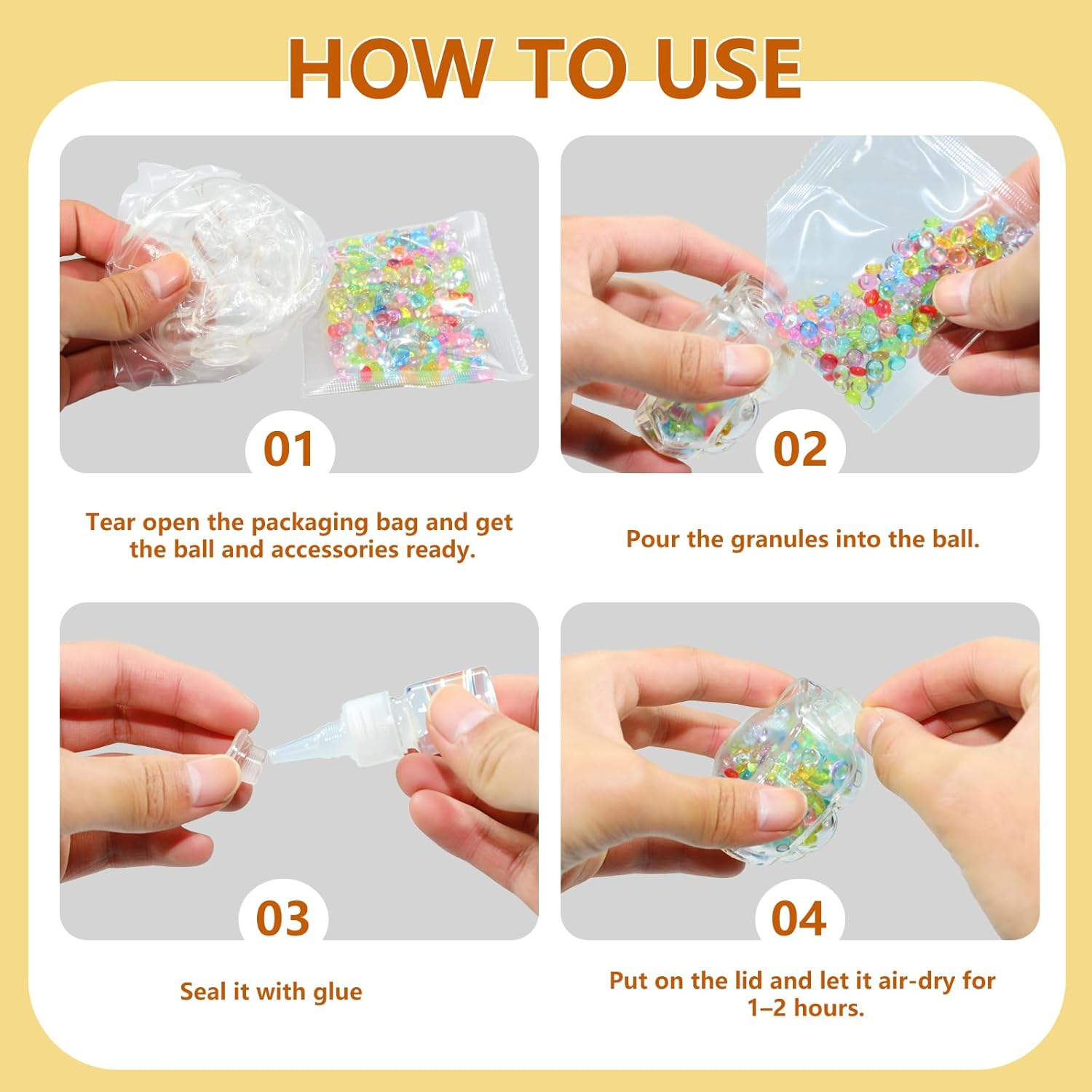 HOW TO USE

01

Tear open the packaging bag and get the ball and accessories ready.

02

Pour the granules into the ball.

03

Seal it with glue

04

Put on the lid and let it air-dry for 1–2 hours.