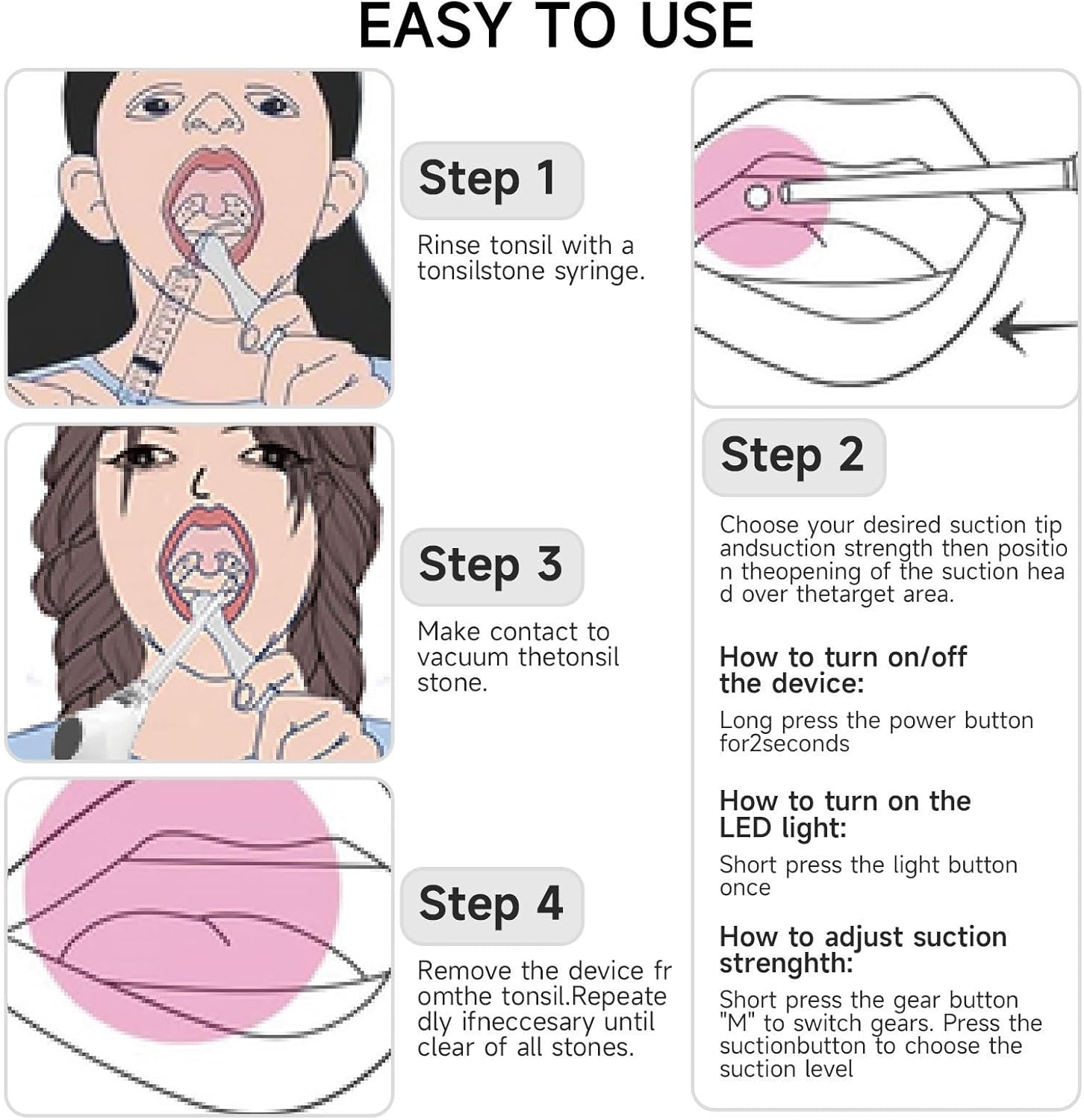 EASY TO USE

Step 1

Rinse tonsil with a tonsilstone syringe.

Step 3

Make contact to vacuum thetonsil stone.

Step 4

Remove the device fr omthe tonsil.Repeate dly ifneccesary until clear of all stones.

Step 2

Choose your desired suction tip andsuction strength then positio n theopening of the suction hea d over thetarget area.

How to turn on/off the device:

Long press the power button for2seconds

How to turn on the LED light:

Short press the light button once

How to adjust suction strenghth:

Short press the gear button "M" to switch gears. Press the suctionbutton to choose the suction level