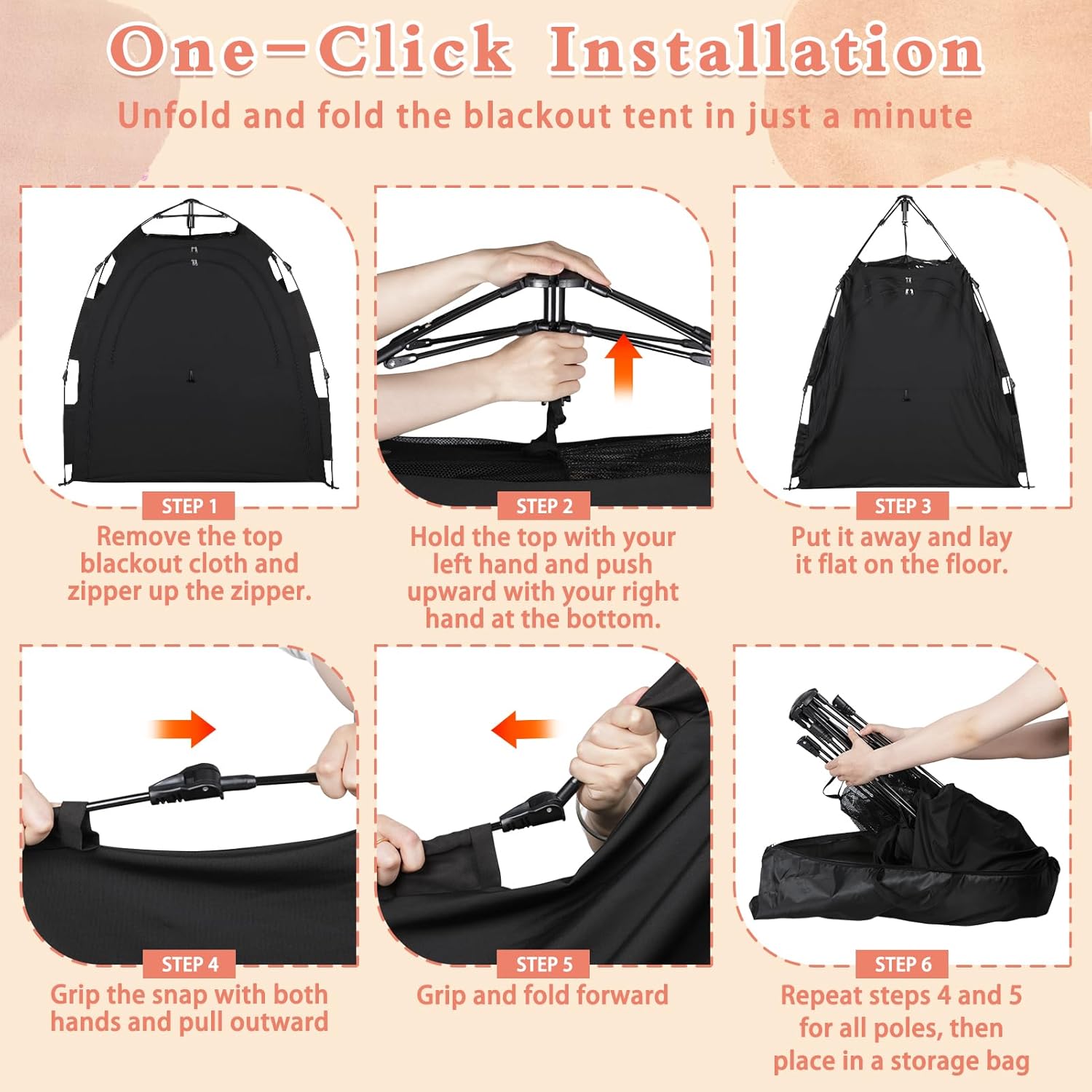 One-Click Installation

Unfold and fold the blackout tent in just a minute

STEP 1

Remove the top blackout cloth and zipper up the zipper.

STEP 2

Hold the top with your left hand and push upward with your right hand at the bottom.

STEP 3

Put it away and lay it flat on the floor.

STEP 4

Grip the snap with both hands and pull outward

STEP 5

Grip and fold forward

STEP 6

Repeat steps 4 and 5 for all poles, then place in a storage bag