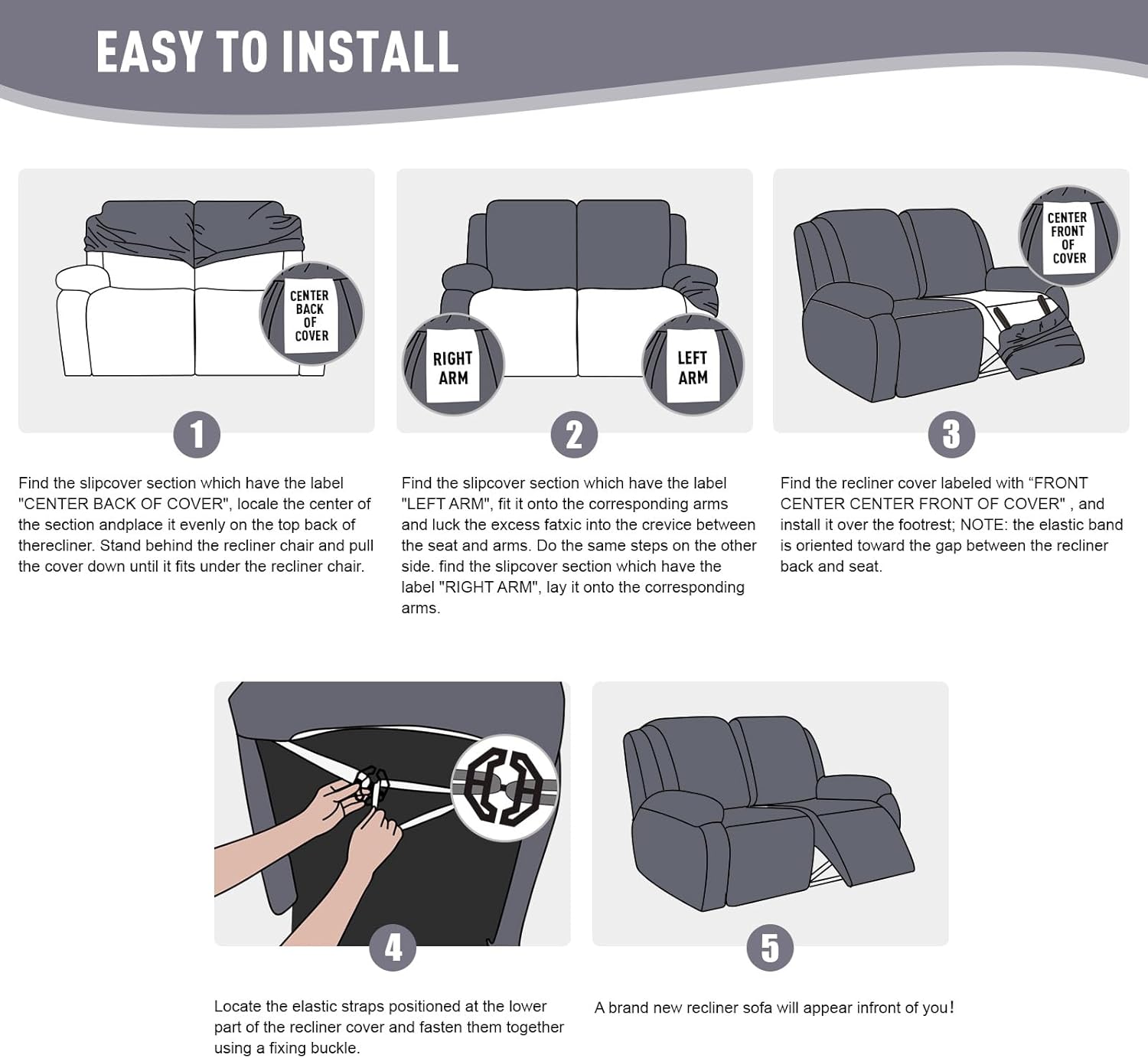 EASY TO INSTALL

CENTER BACK OF COVER

1

Find the slipcover section which have the label "CENTER BACK OF COVER", locale the center of the section andplace it evenly on the top back of therecliner. Stand behind the recliner chair and pull the cover down until it fits under the recliner chair.

RIGHT ARM

LEFT ARM

2

Find the slipcover section which have the label "LEFT ARM", fit it onto the corresponding arms and luck the excess fatxic into the crevice between the seat and arms. Do the same steps on the other side. find the slipcover section which have the label "RIGHT ARM", lay it onto the corresponding arms.

CENTER FRONT OF COVER

3

Find the recliner cover labeled with “FRONT CENTER CENTER FRONT OF COVER" , and install it over the footrest; NOTE: the elastic band is oriented toward the gap between the recliner back and seat.

4

Locate the elastic straps positioned at the lower part of the recliner cover and fasten them together using a fixing buckle.

5

A brand new recliner sofa will appear infront of you!