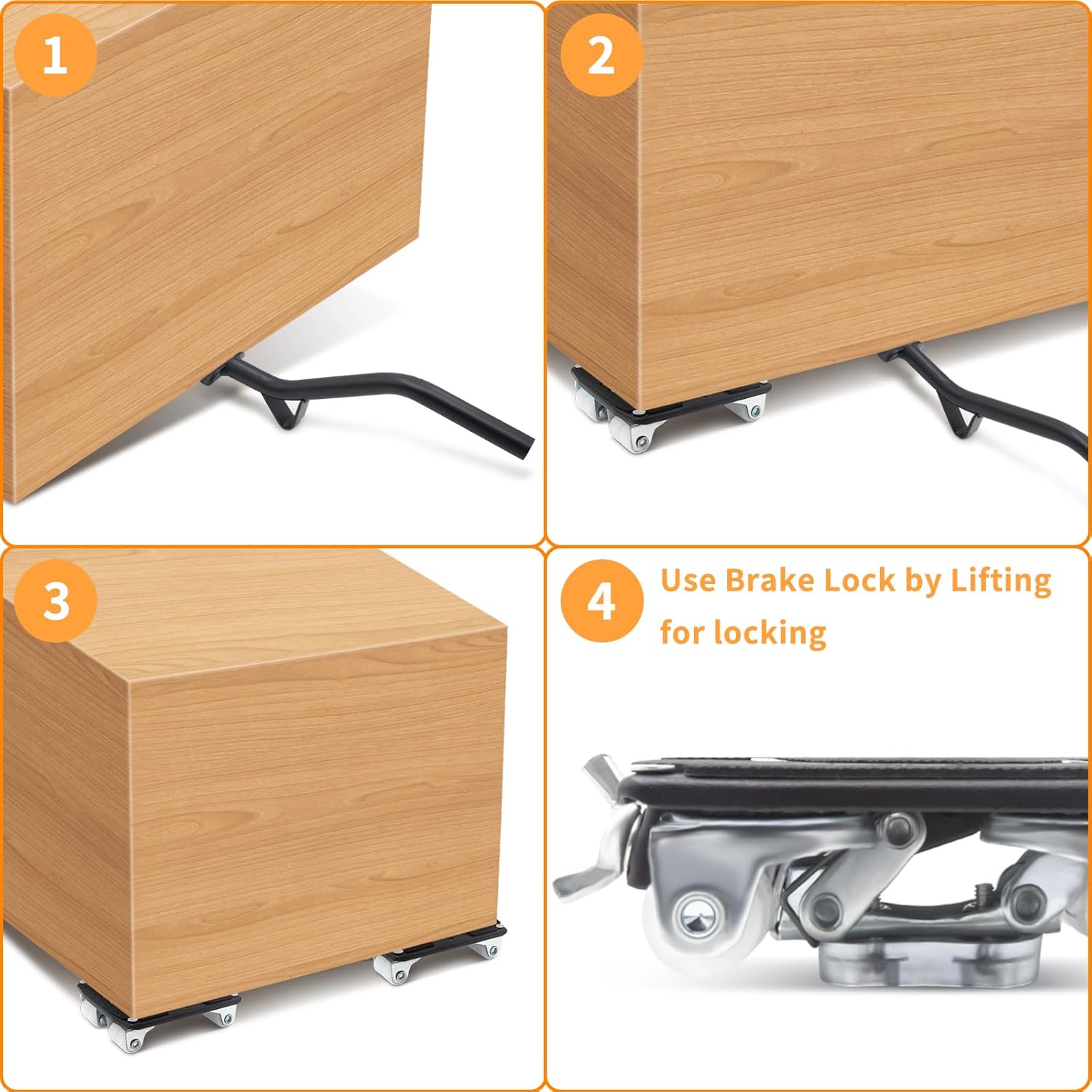 1

2

3

4 Use Brake Lock by Lifting for locking