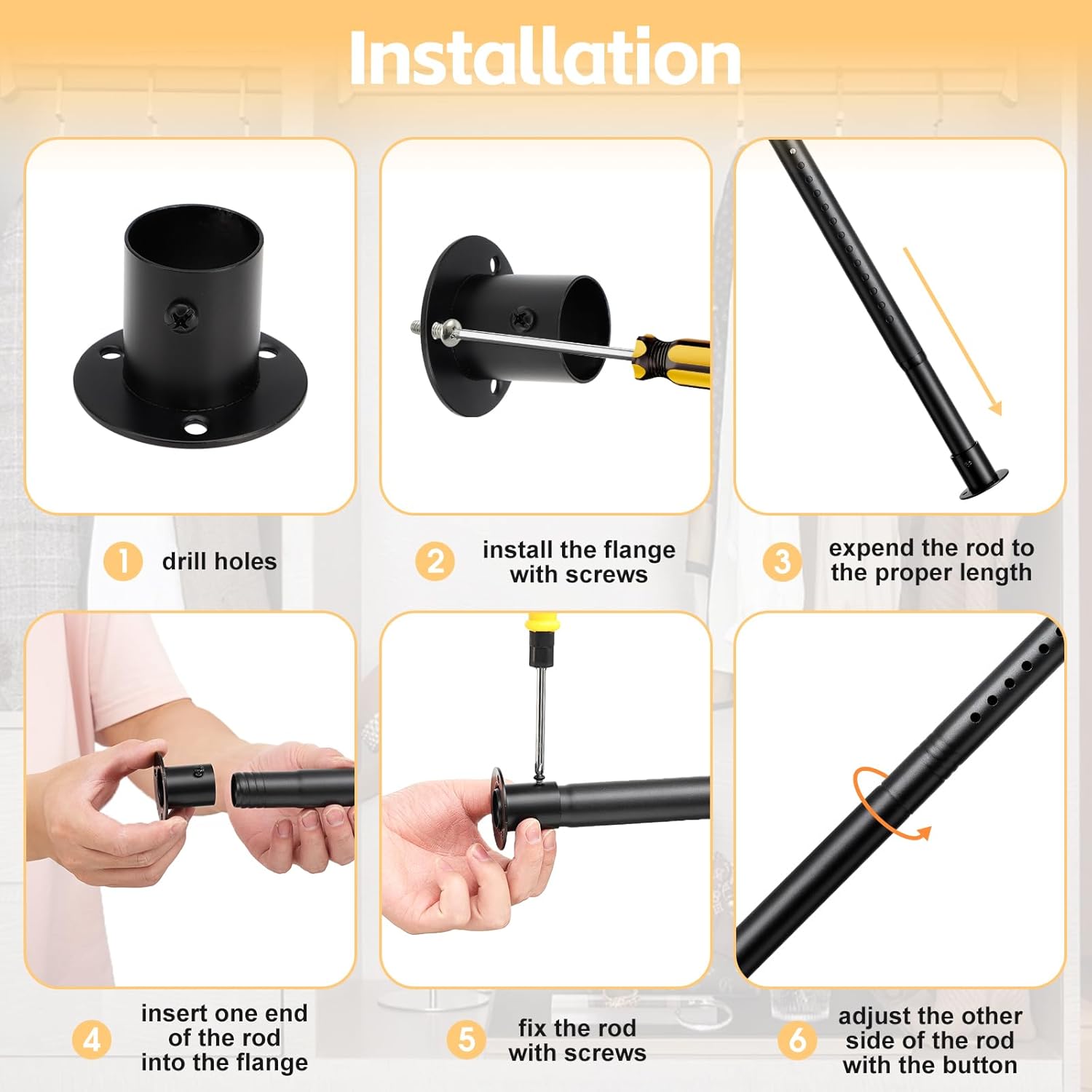 Installation

1 drill holes

2 install the flange with screws

3 expend the rod to the proper length

4 insert one end of the rod into the flange

5 fix the rod with screws

6 adjust the other side of the rod with the button