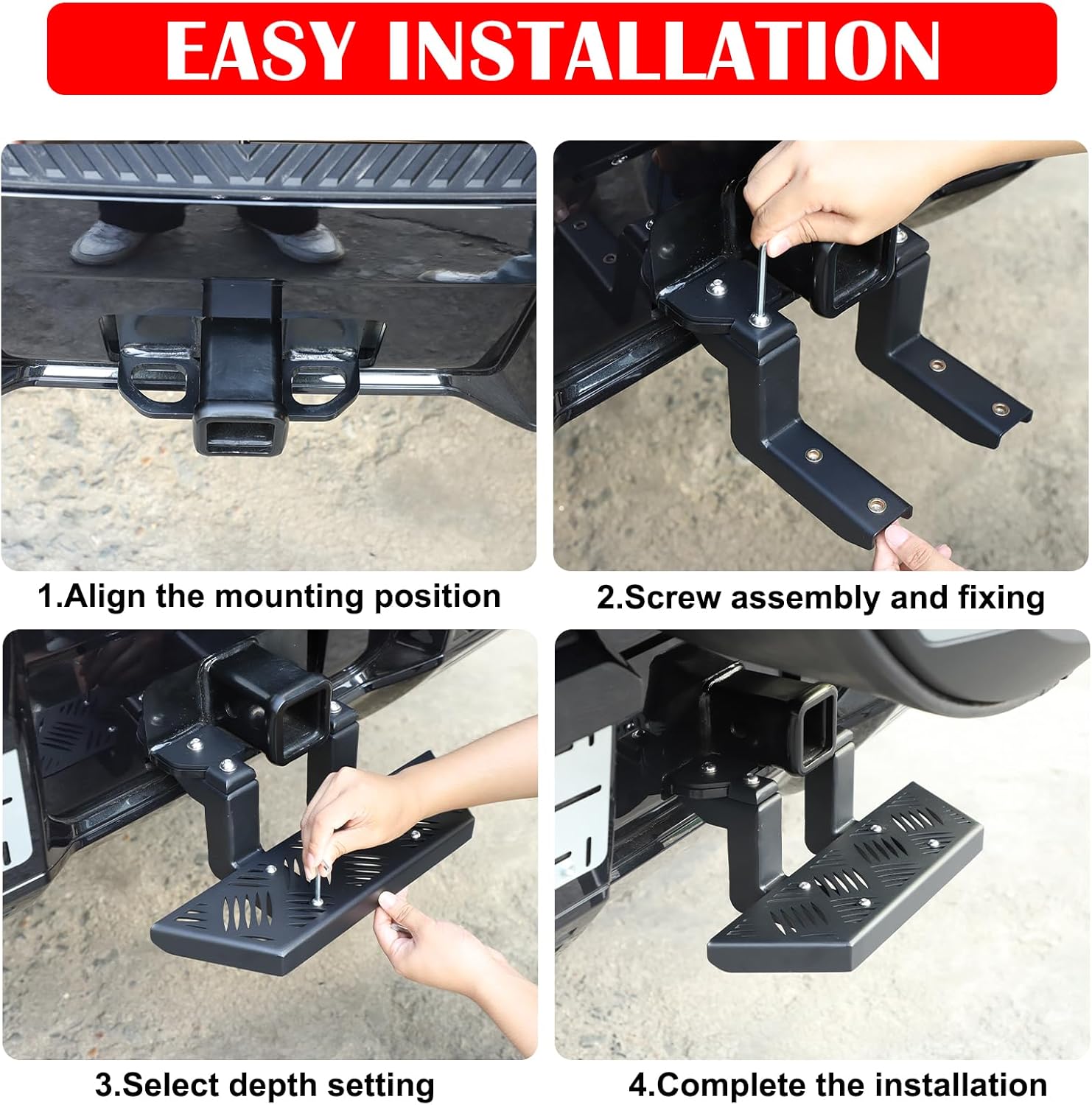 EASY INSTALLATION

1.Align the mounting position

2.Screw assembly and fixing

3.Select depth setting

4.Complete the installation