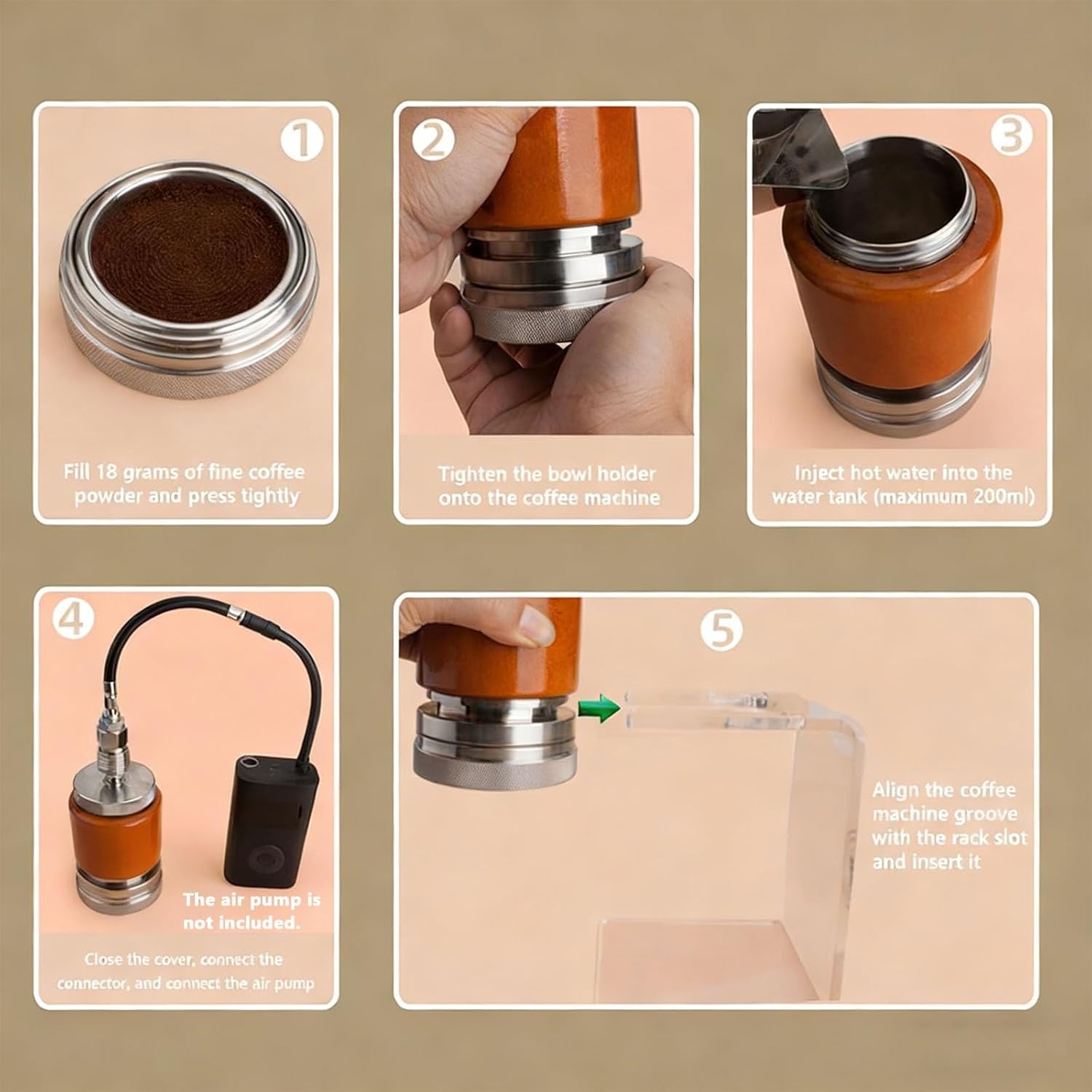 1

Fill 18 grams of fine coffee powder and press tightly

2

Tighten the bowl holder onto the coffee machine

3

Inject hot water into the water tank (maximum 200ml)

4

The air pump is not included.

Close the cover, connect the connector, and connect the air pump

5

Align the coffee machine groove with the rack slot and insert it