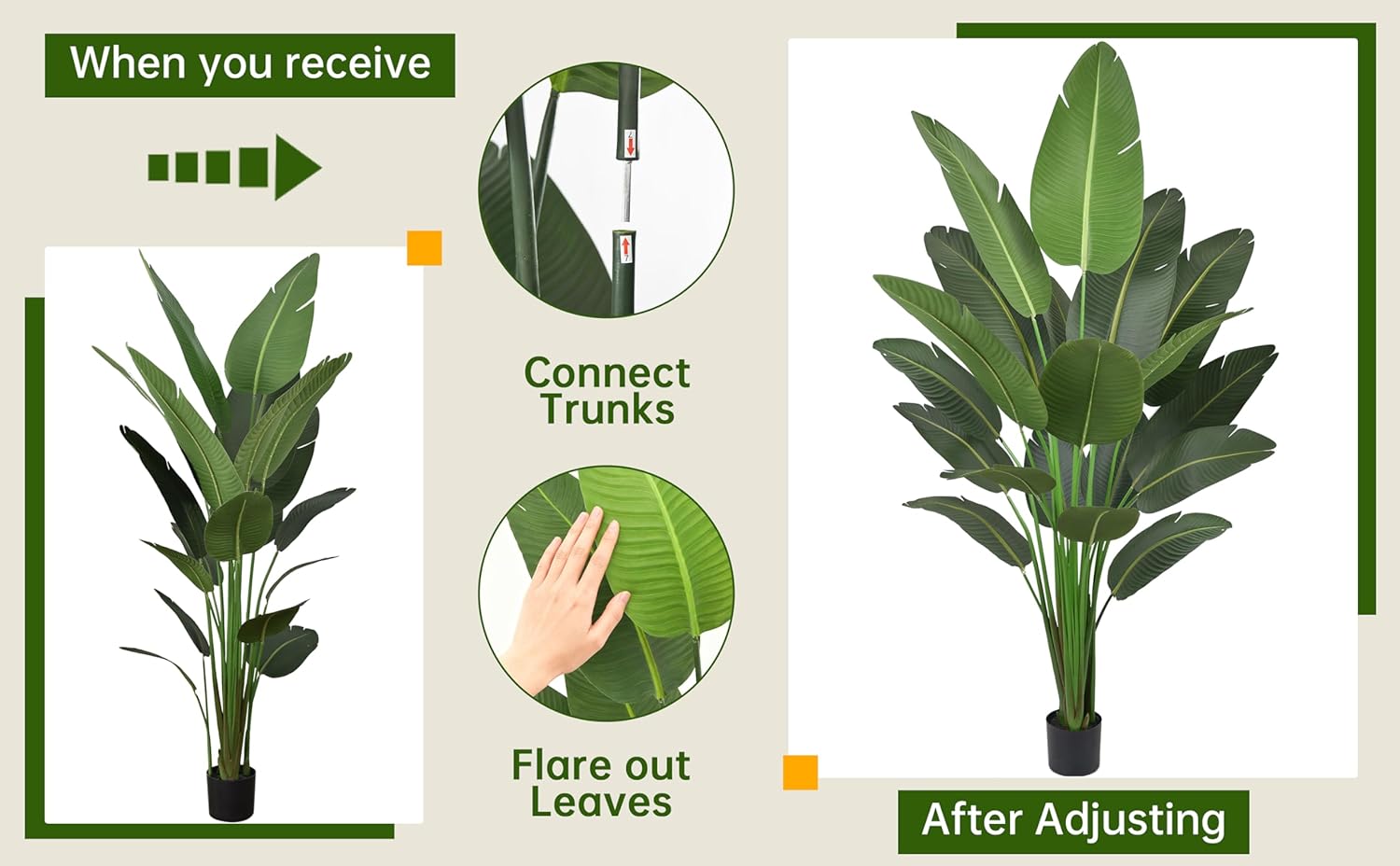 When you receive

Connect Trunks

Flare out Leaves

After Adjusting