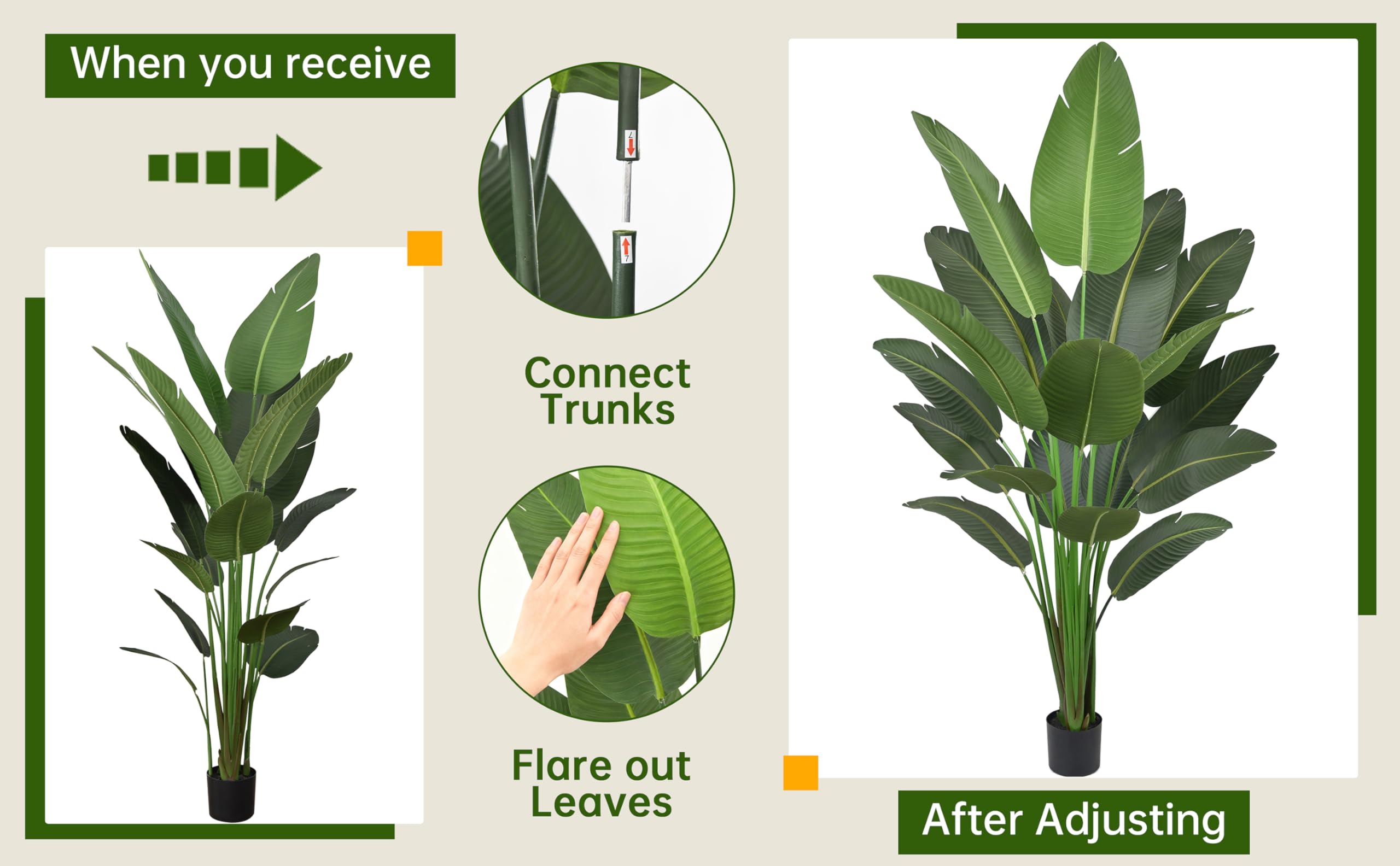 When you receive

7

7

Connect Trunks

Flare out Leaves

After Adjusting