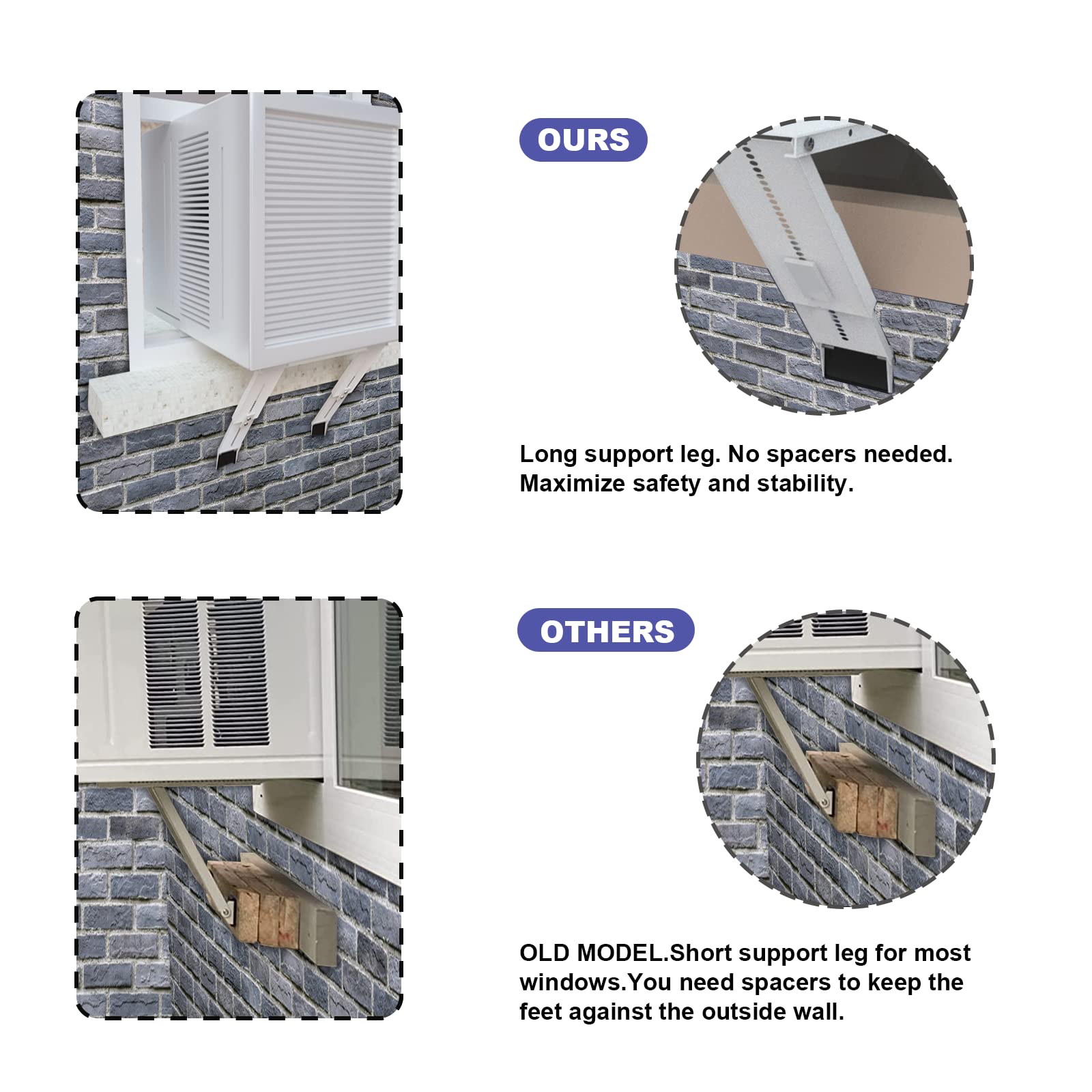 OURS

Long support leg. No spacers needed. Maximize safety and stability.

OTHERS

OLD MODEL.Short support leg for most windows.You need spacers to keep the feet against the outside wall.