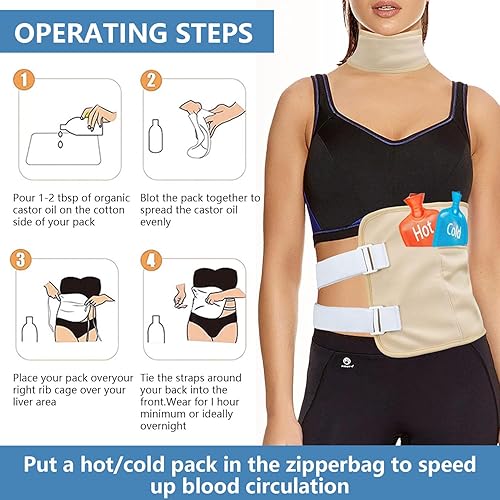 OPERATING STEPS

1

Pour 1-2 tbsp of organic castor oil on the cotton side of your pack

2

Blot the pack together to spread the castor oil evenly

3

Place your pack overyour right rib cage over your liver area

4

Tie the straps around your back into the front.Wear for I hour minimum or ideally overnight

Hot

Cold

Put a hot/cold pack in the zipperbag to speed up blood circulation