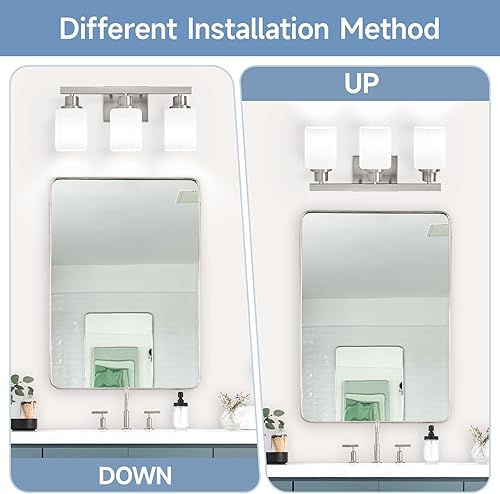 Different Installation Method

DOWN

UP