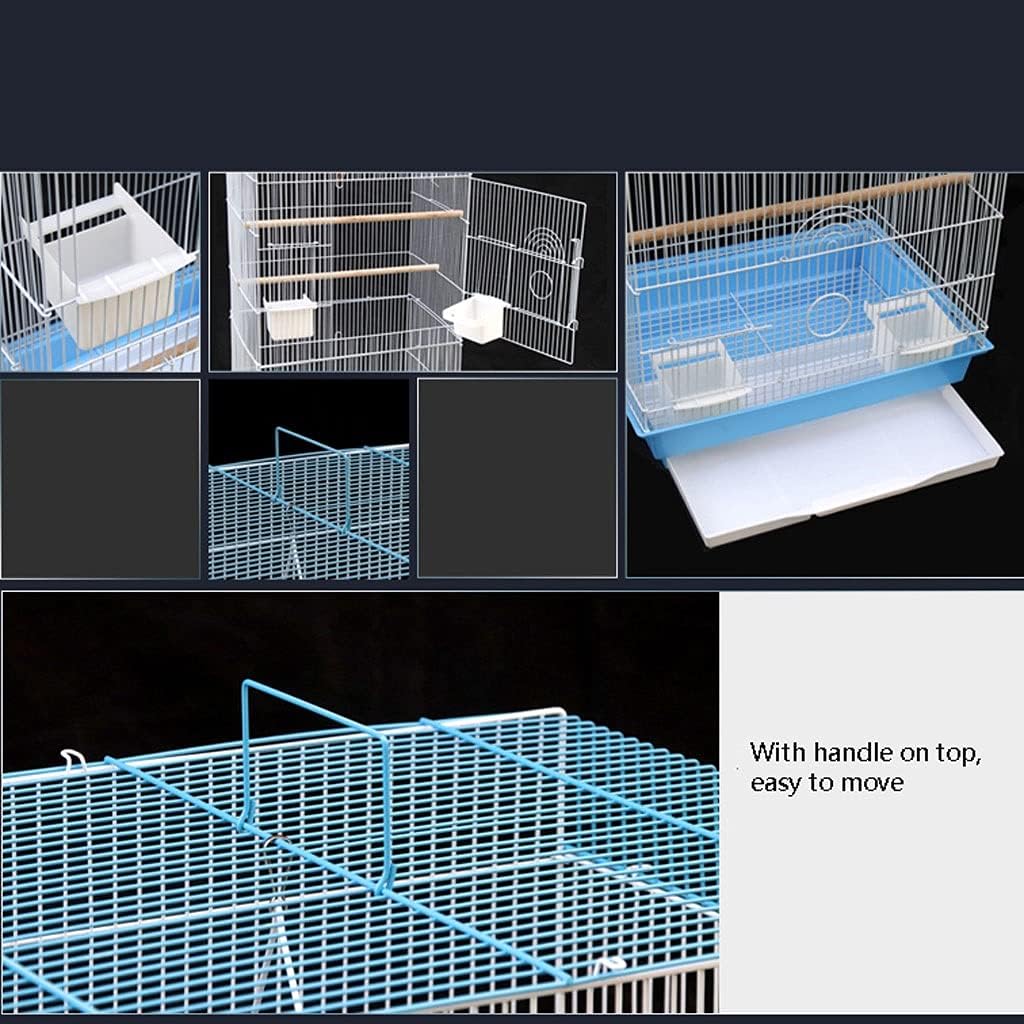 With handle on top, easy to move