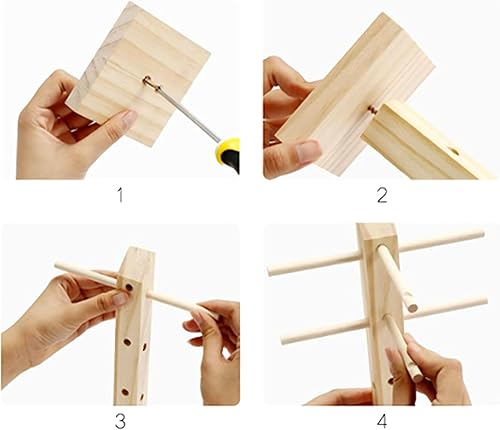 1

2

3

4