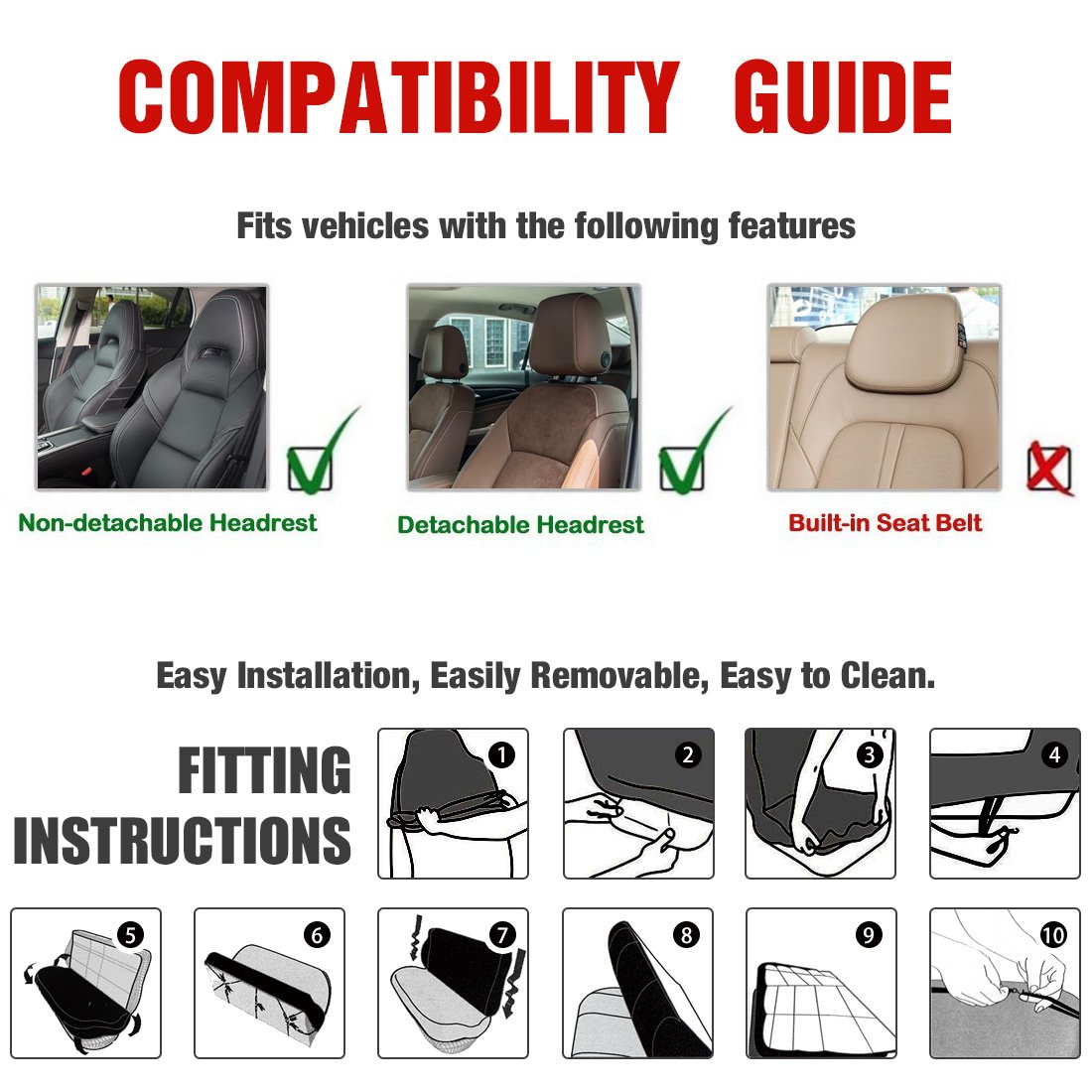 COMPATIBILITY GUIDE

Fits vehicles with the following features

Non-detachable Headrest

Detachable Headrest

Built-in Seat Belt

Easy Installation, Easily Removable, Easy to Clean.

FITTING INSTRUCTIONS

1

2

3

4

5

6

7

8

9

10