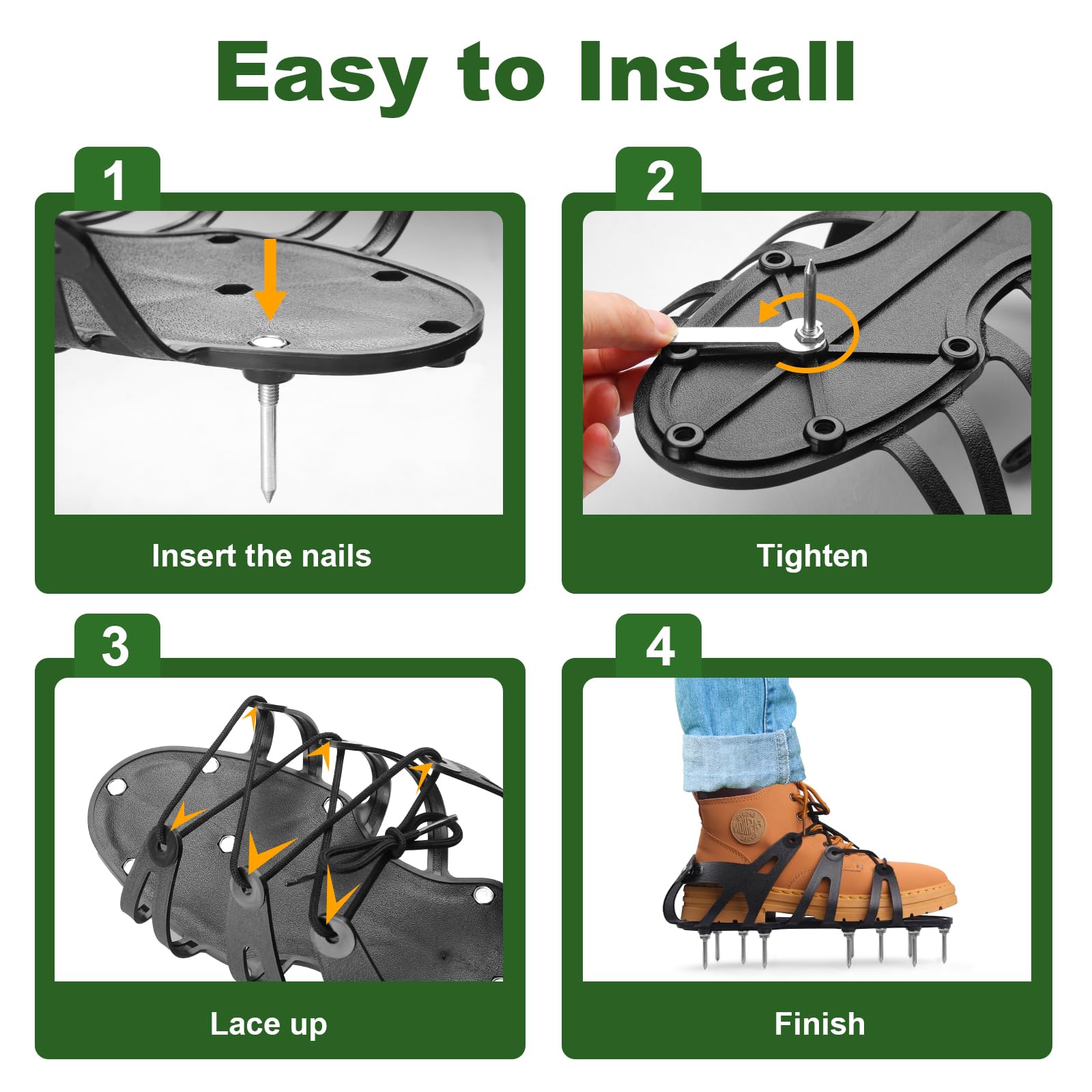 Easy to Install

1

Insert the nails

2

Tighten

3

Lace up

4

Finish