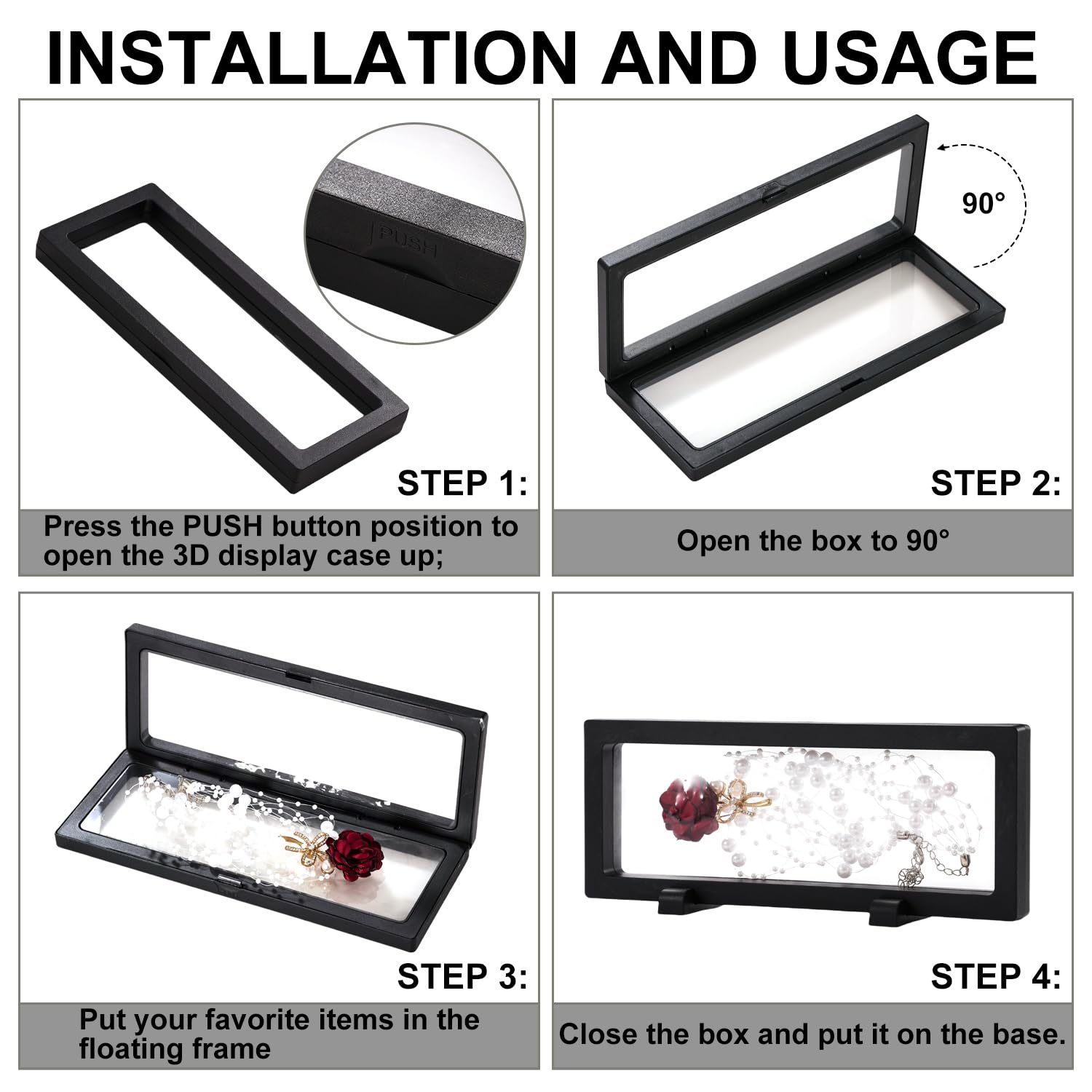 INSTALLATION AND USAGE

PUSH

STEP 1:

Press the PUSH button position to open the 3D display case up;

90°

STEP 2:

Open the box to 90°

STEP 3:

Put your favorite items in the floating frame

STEP 4:

Close the box and put it on the base.