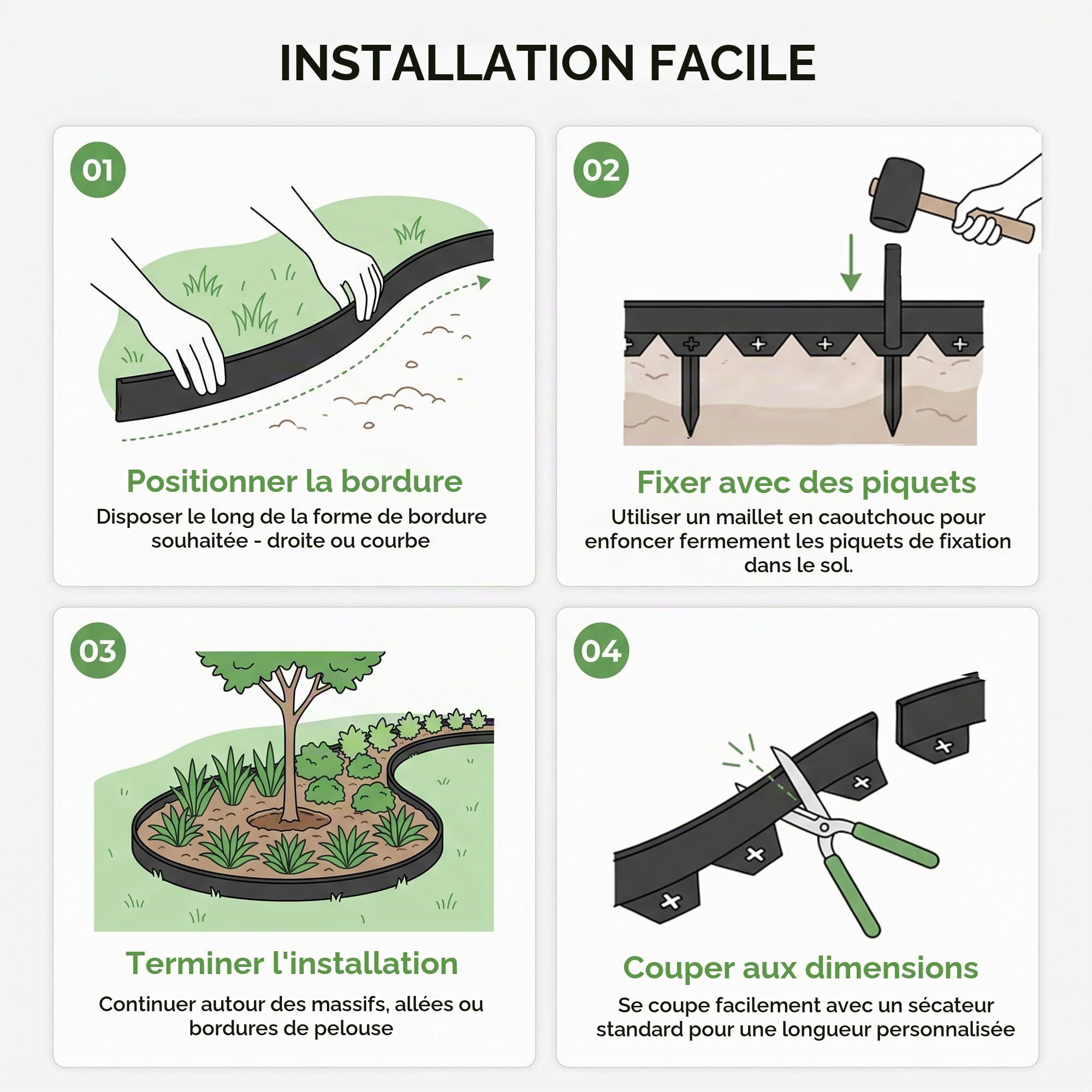 INSTALLATION FACILE

01

Positionner la bordure

Disposer le long de la forme de bordure souhaitée - droite ou courbe

02

Fixer avec des piquets

Utiliser un maillet en caoutchouc pour enfoncer fermement les piquets de fixation dans le sol.

03

Terminer l'installation

Continuer autour des massifs, allées ou bordures de pelouse

04

Couper aux dimensions

Se coupe facilement avec un sécateur standard pour une longueur personnalisée