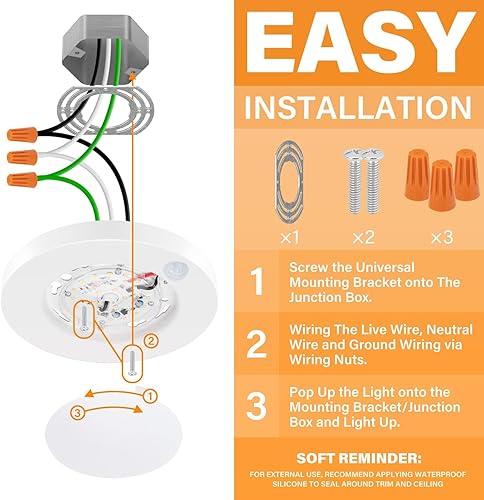 ② ① ③

EASY

INSTALLATION

×1 ×2 ×3

1 Screw the Universal Mounting Bracket onto The Junction Box.

2 Wiring The Live Wire, Neutral Wire and Ground Wiring via Wiring Nuts.

3 Pop Up the Light onto the Mounting Bracket/Junction Box and Light Up.

SOFT REMINDER:

FOR EXTERNAL USE, RECOMMEND APPLYING WATERPROOF SILICONE TO SEAL AROUND TRIM AND CEILING