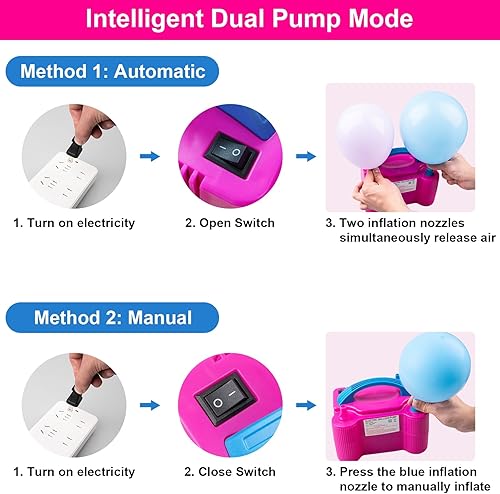 Intelligent Dual Pump Mode

Method 1: Automatic

1. Turn on electricity

2. Open Switch

3. Two inflation nozzles simultaneously release air

Method 2: Manual

1. Turn on electricity

2. Close Switch

3. Press the blue inflation nozzle to manually inflate