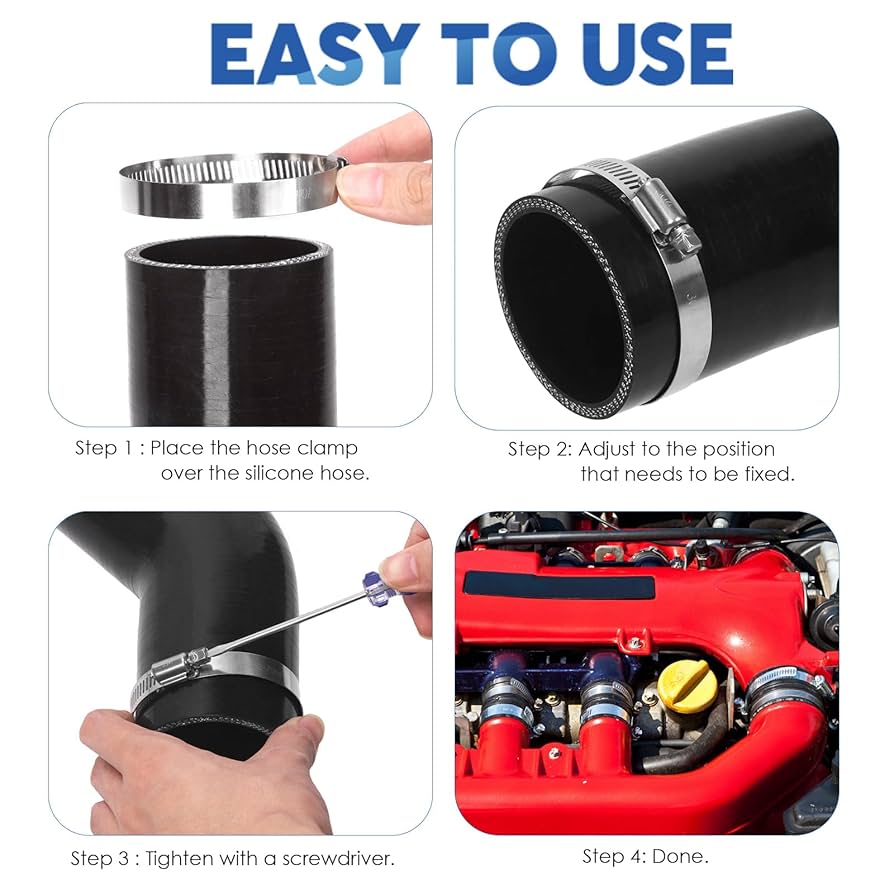 EASY TO USE

Step 1 : Place the hose clamp over the silicone hose.

Step 2: Adjust to the position that needs to be fixed.

Step 3 : Tighten with a screwdriver.

Step 4: Done.