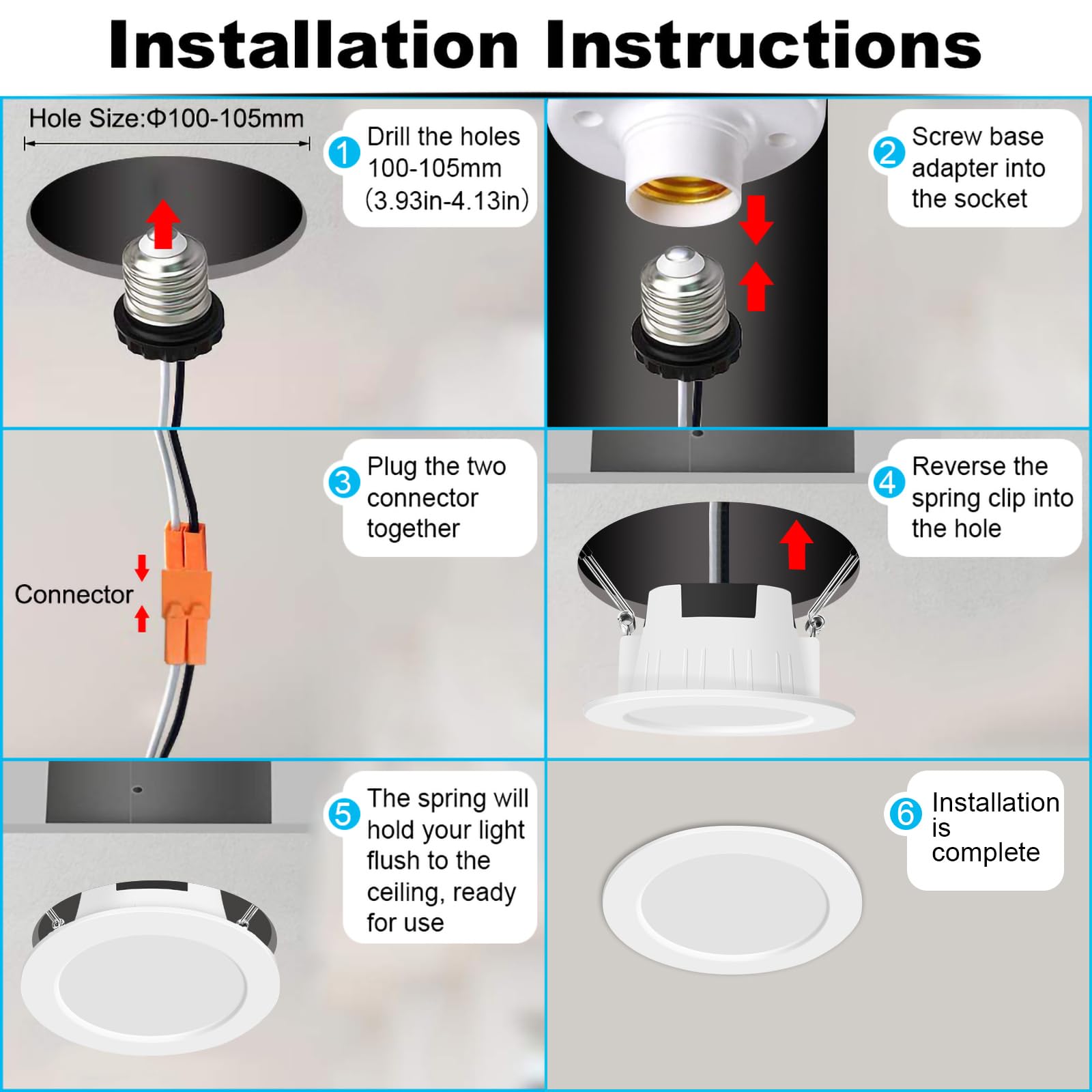 Installation Instructions

Hole Size:Φ100-105mm

1 Drill the holes 100-105mm (3.93in-4.13in)

2 Screw base adapter into the socket

3 Plug the two connector together

Connector

4 Reverse the spring clip into the hole

5 The spring will hold your light flush to the ceiling, ready for use

6 Installation is complete