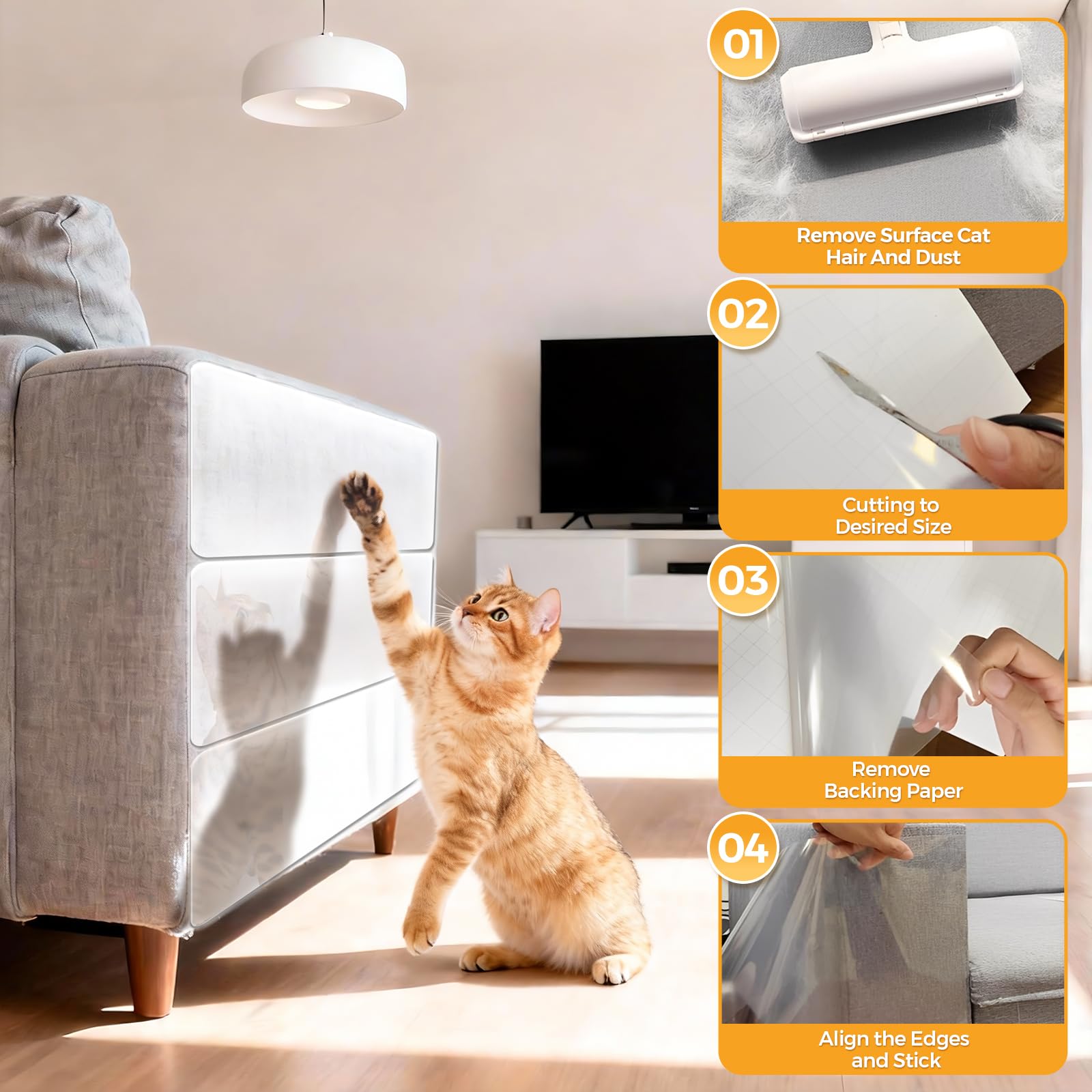 01
Remove Surface Cat Hair And Dust

02
Cutting to Desired Size

03
Remove Backing Paper

04
Align the Edges and Stick