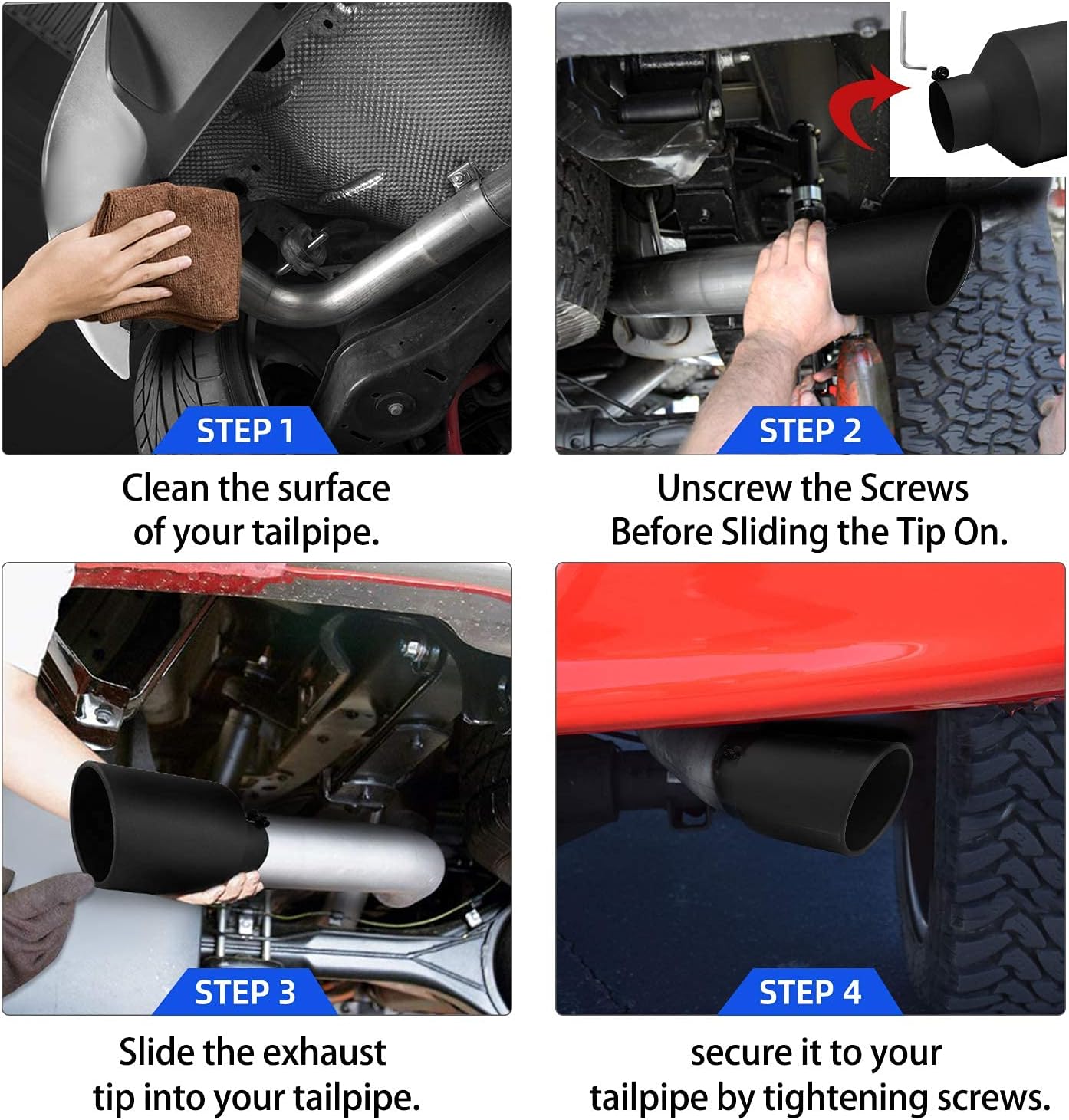 STEP 1

Clean the surface of your tailpipe.

STEP 2

Unscrew the Screws Before Sliding the Tip On.

STEP 3

Slide the exhaust tip into your tailpipe.

STEP 4

secure it to your tailpipe by tightening screws.